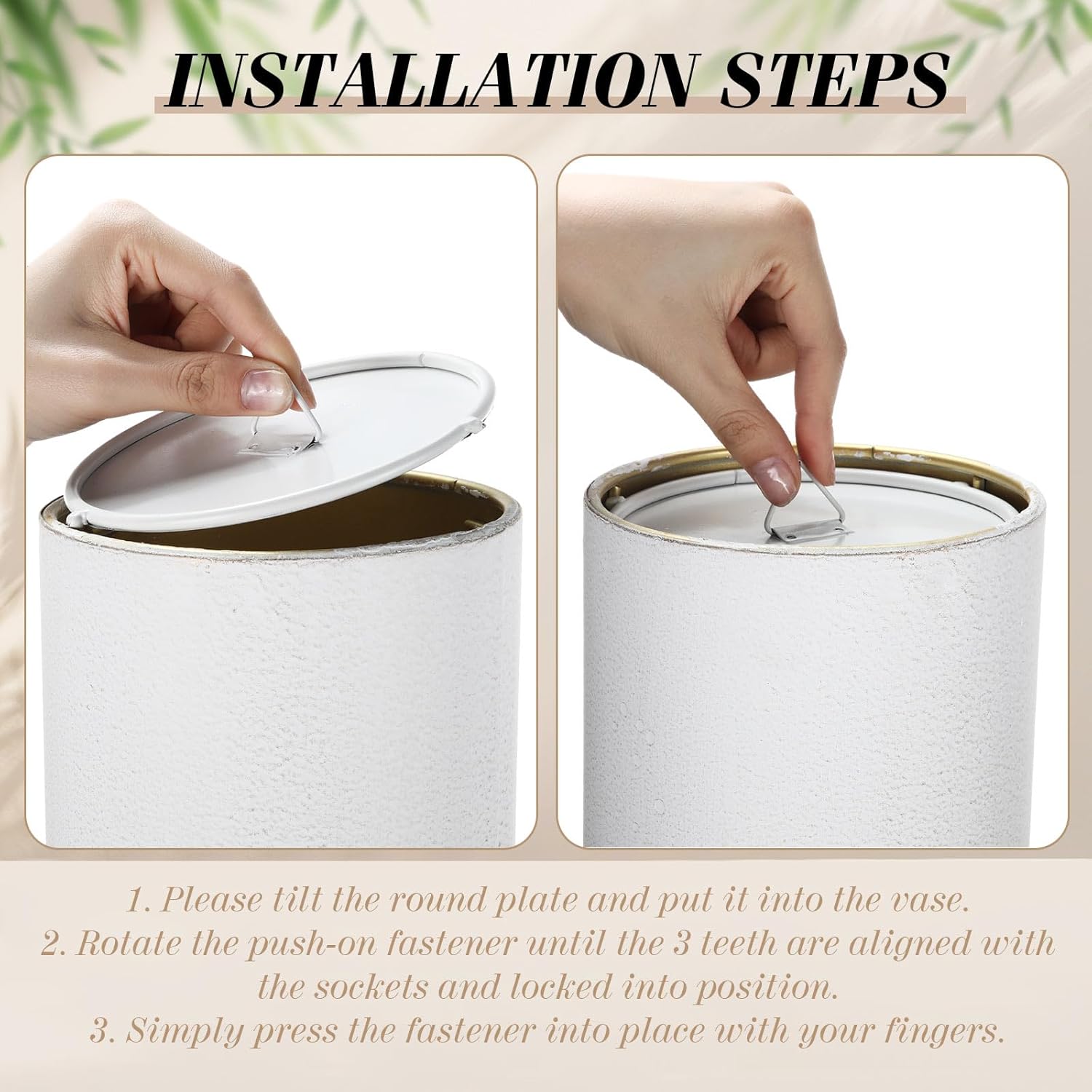 INSTALLATION STEPS

1. Please tilt the round plate and put it into the vase.
2. Rotate the push-on fastener until the 3 teeth are aligned with the sockets and locked into position.
3. Simply press the fastener into place with your fingers.