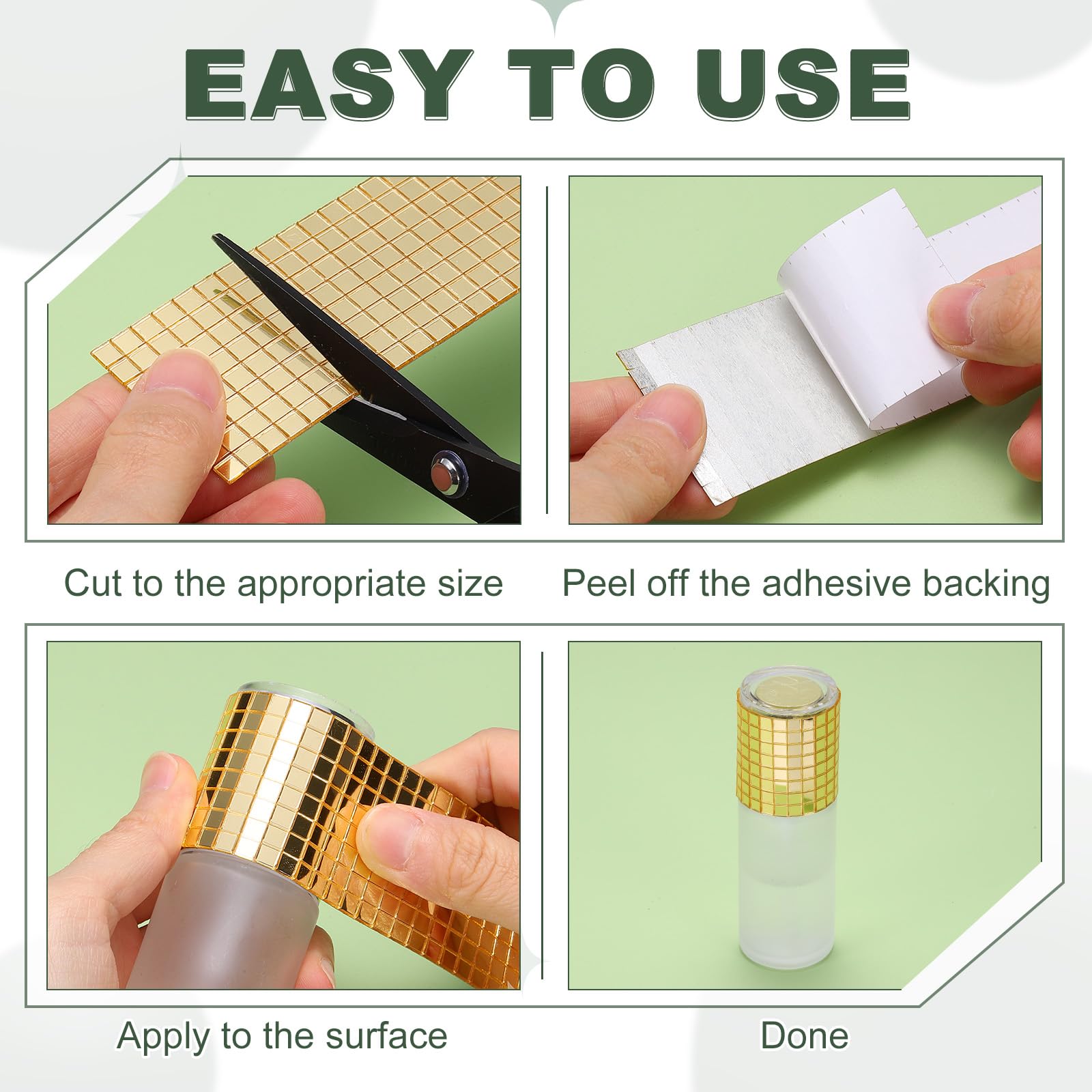 EASY TO USE

Cut to the appropriate size

Peel off the adhesive backing

Apply to the surface

Done