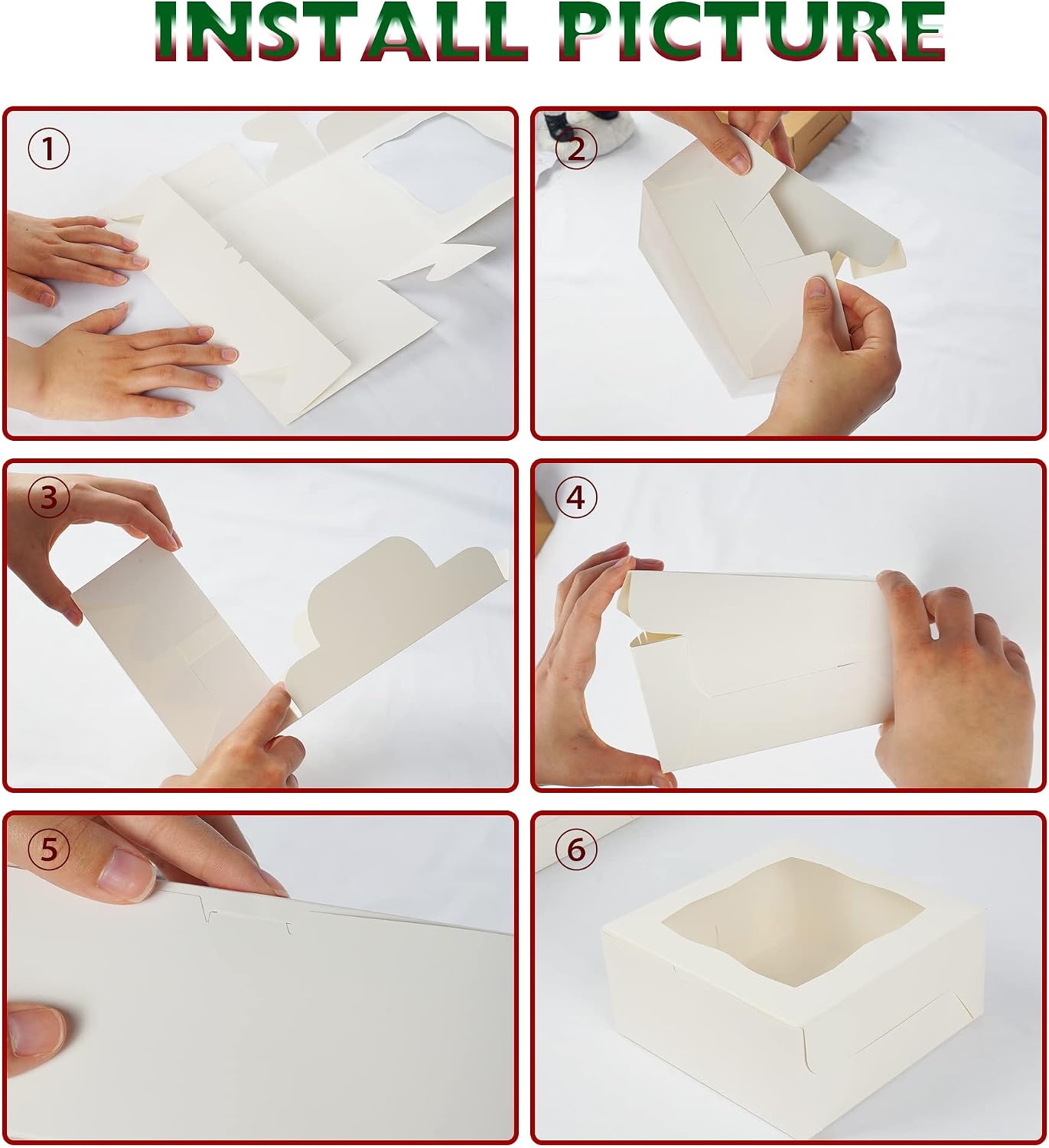 INSTALL PICTURE

①

②

③

④

⑤

⑥