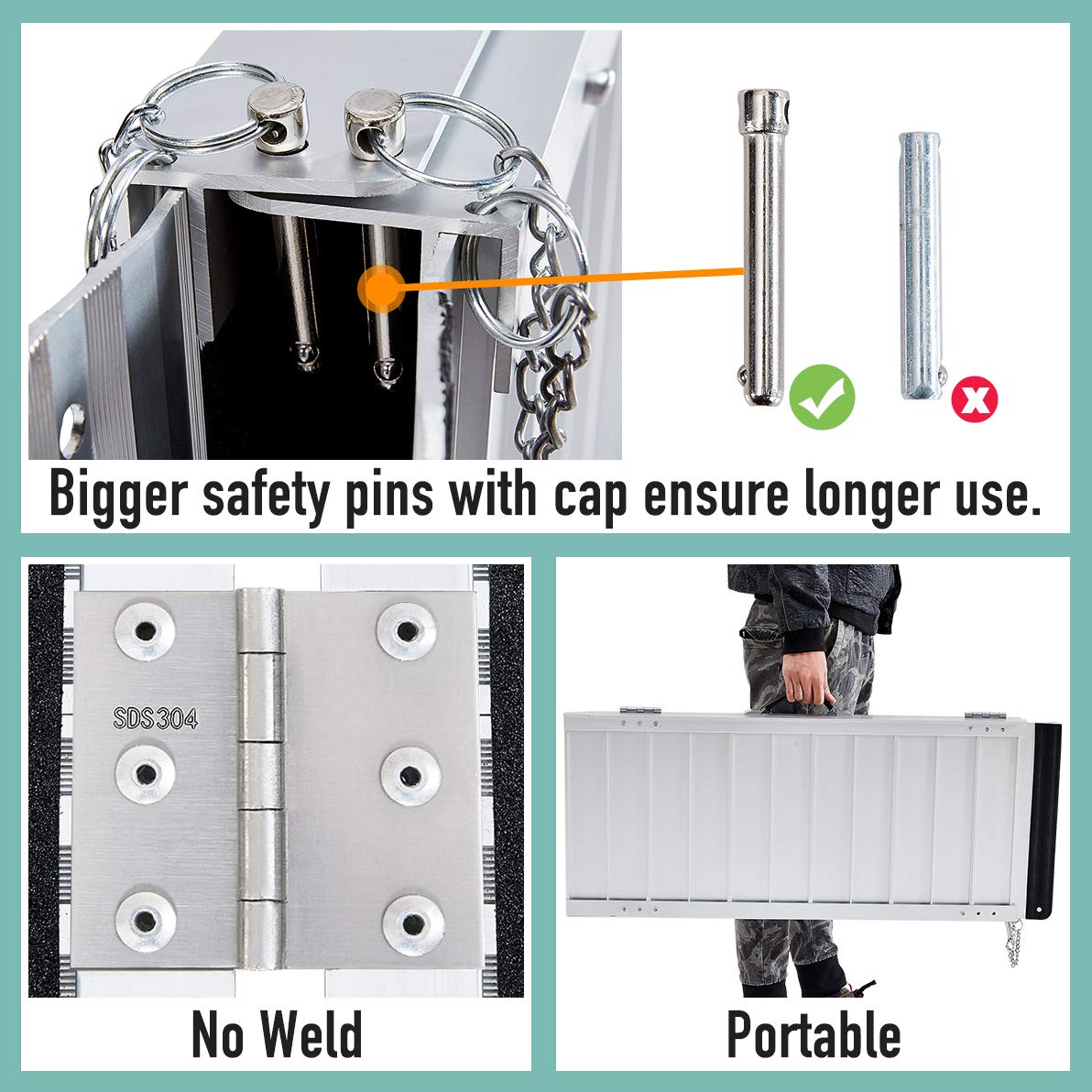 Bigger safety pins with cap ensure longer use.

SDS304

No Weld

Portable