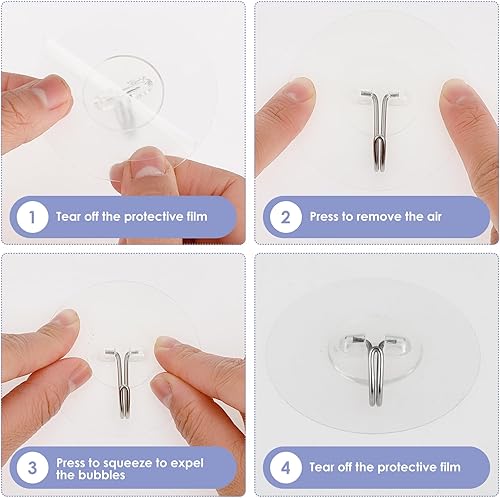 1 Tear off the protective film

2 Press to remove the air

3 Press to squeeze to expel the bubbles

4 Tear off the protective film