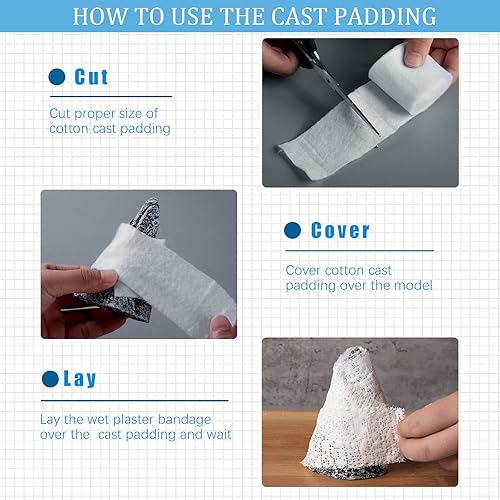 HOW TO USE THE CAST PADDING

Cut

Cut proper size of cotton cast padding

Cover

Cover cotton cast padding over the model

Lay

Lay the wet plaster bandage over the cast padding and wait