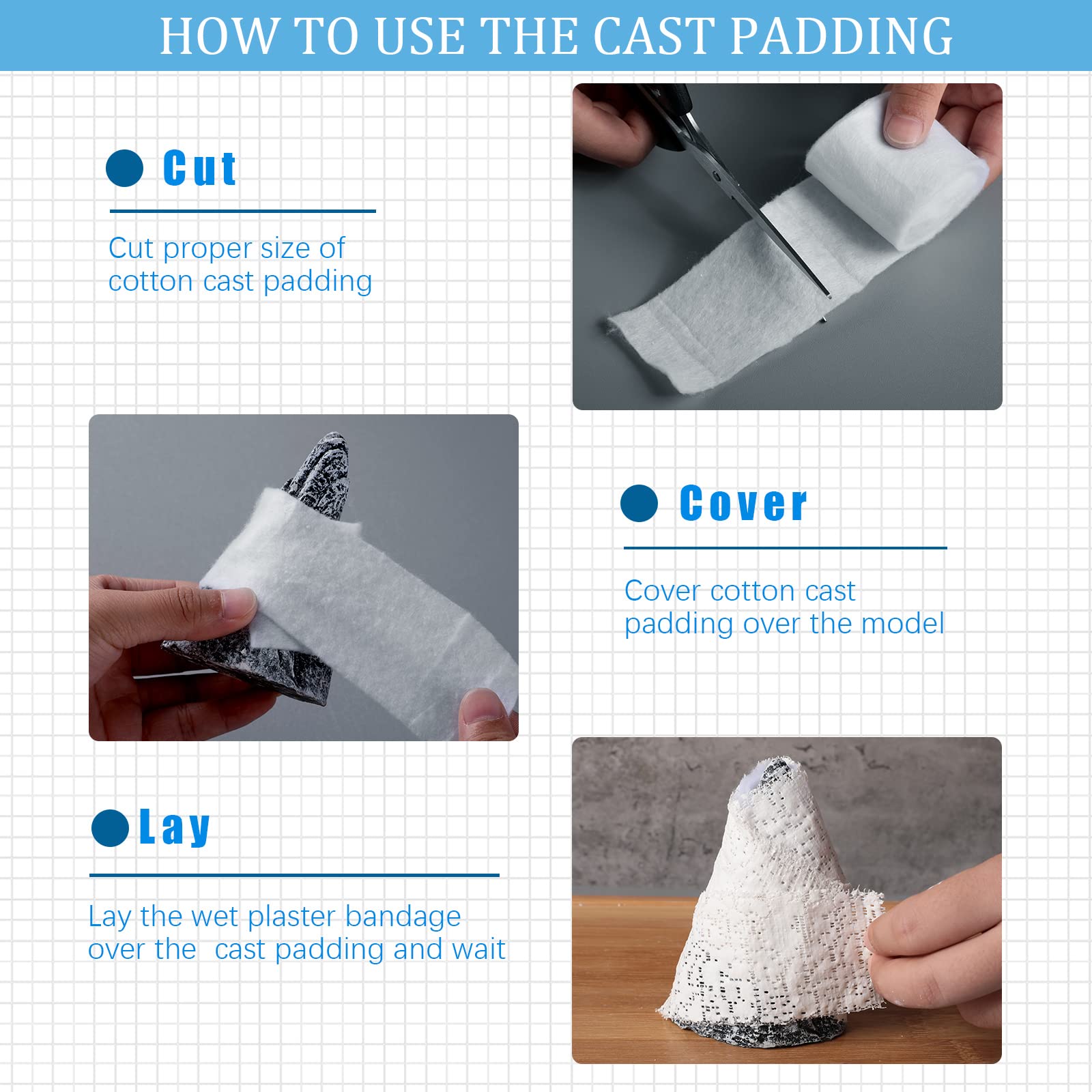 HOW TO USE THE CAST PADDING

Cut

Cut proper size of cotton cast padding

Cover

Cover cotton cast padding over the model

Lay

Lay the wet plaster bandage over the  cast padding and wait