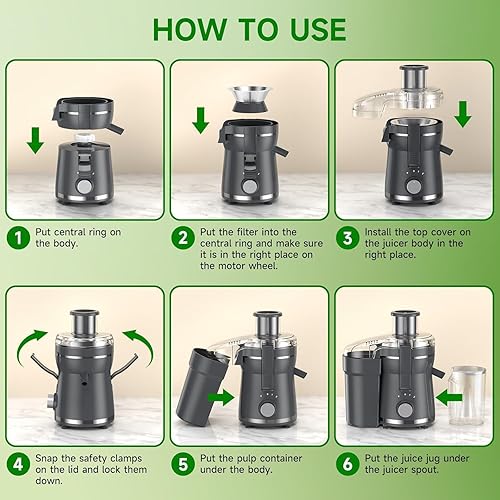 HOW TO USE

1 Put central ring on the body.

2 Put the filter into the central ring and make sure it is in the right place on the motor wheel.

3 Install the top cover on the juicer body in the right place.

4 Snap the safety clamps on the lid and lock them down.

5 Put the pulp container under the body.

6 Put the juice jug under the juicer spout.