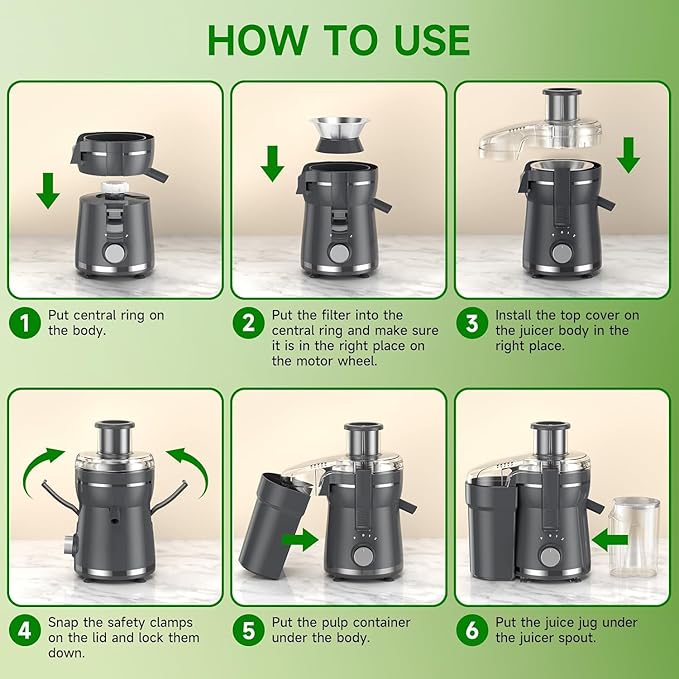 HOW TO USE

1 Put central ring on the body.

2 Put the filter into the central ring and make sure it is in the right place on the motor wheel.

3 Install the top cover on the juicer body in the right place.

4 Snap the safety clamps on the lid and lock them down.

5 Put the pulp container under the body.

6 Put the juice jug under the juicer spout.