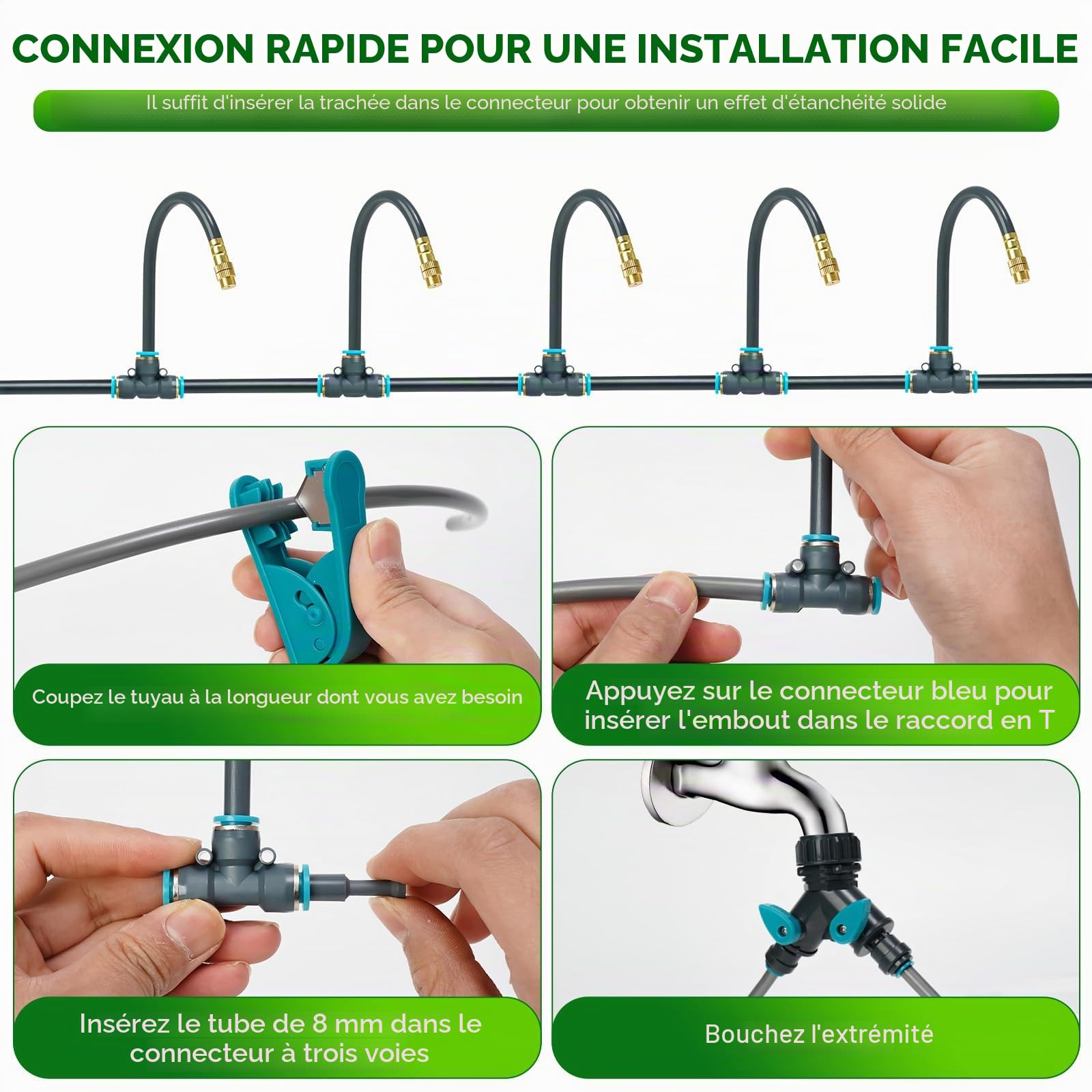 CONNEXION RAPIDE POUR UNE INSTALLATION FACILE

Il suffit d'insérer la trachée dans le connecteur pour obtenir un effet d'étanchéité solide

Coupez le tuyau à la longueur dont vous avez besoin

Appuyez sur le connecteur bleu pour insérer l'embout dans le raccord en T

Insérez le tube de 8 mm dans le connecteur à trois voies

Bouchez l'extrémité