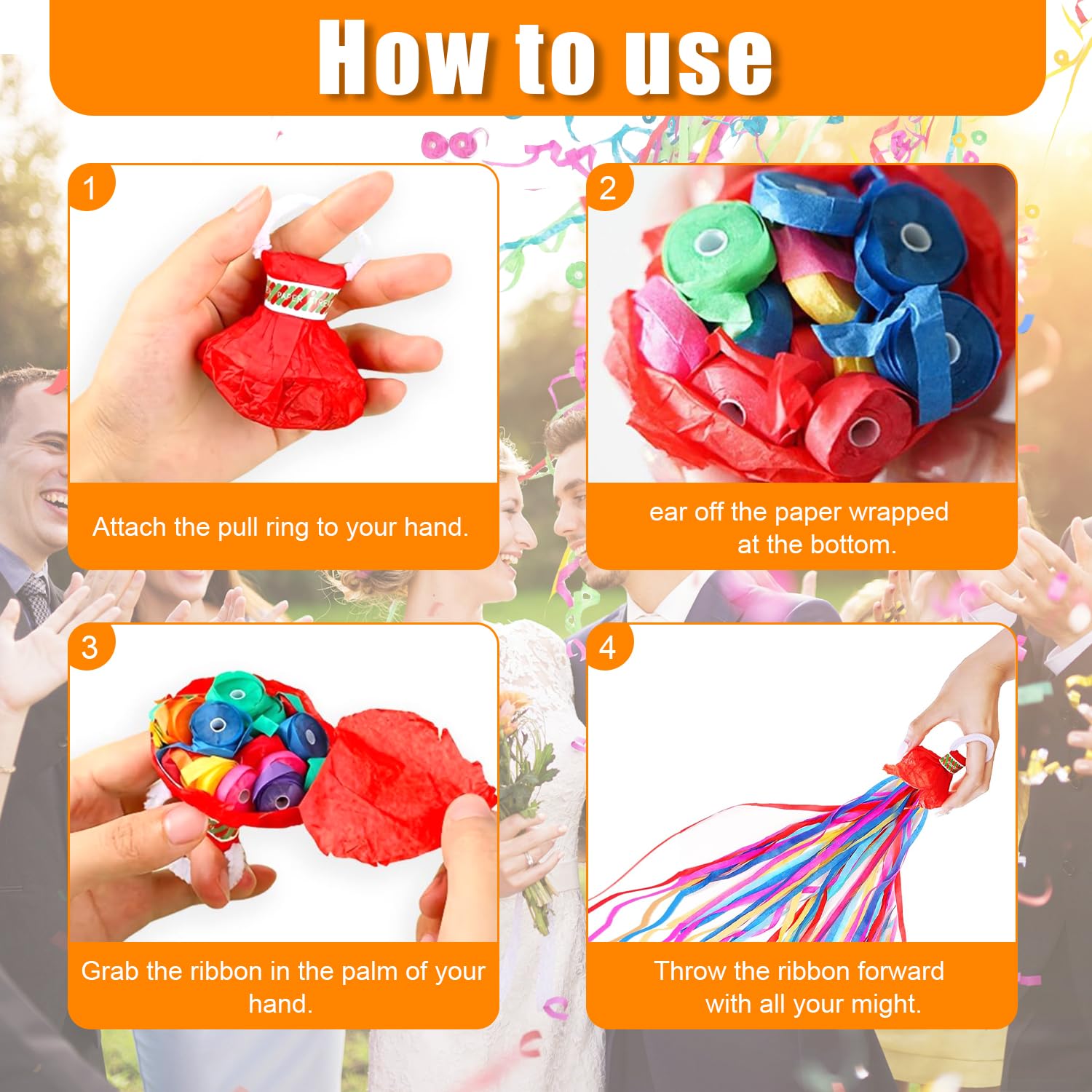 How to use

1

Attach the pull ring to your hand.

2

ear off the paper wrapped at the bottom.

3

Grab the ribbon in the palm of your hand.

4

Throw the ribbon forward with all your might.