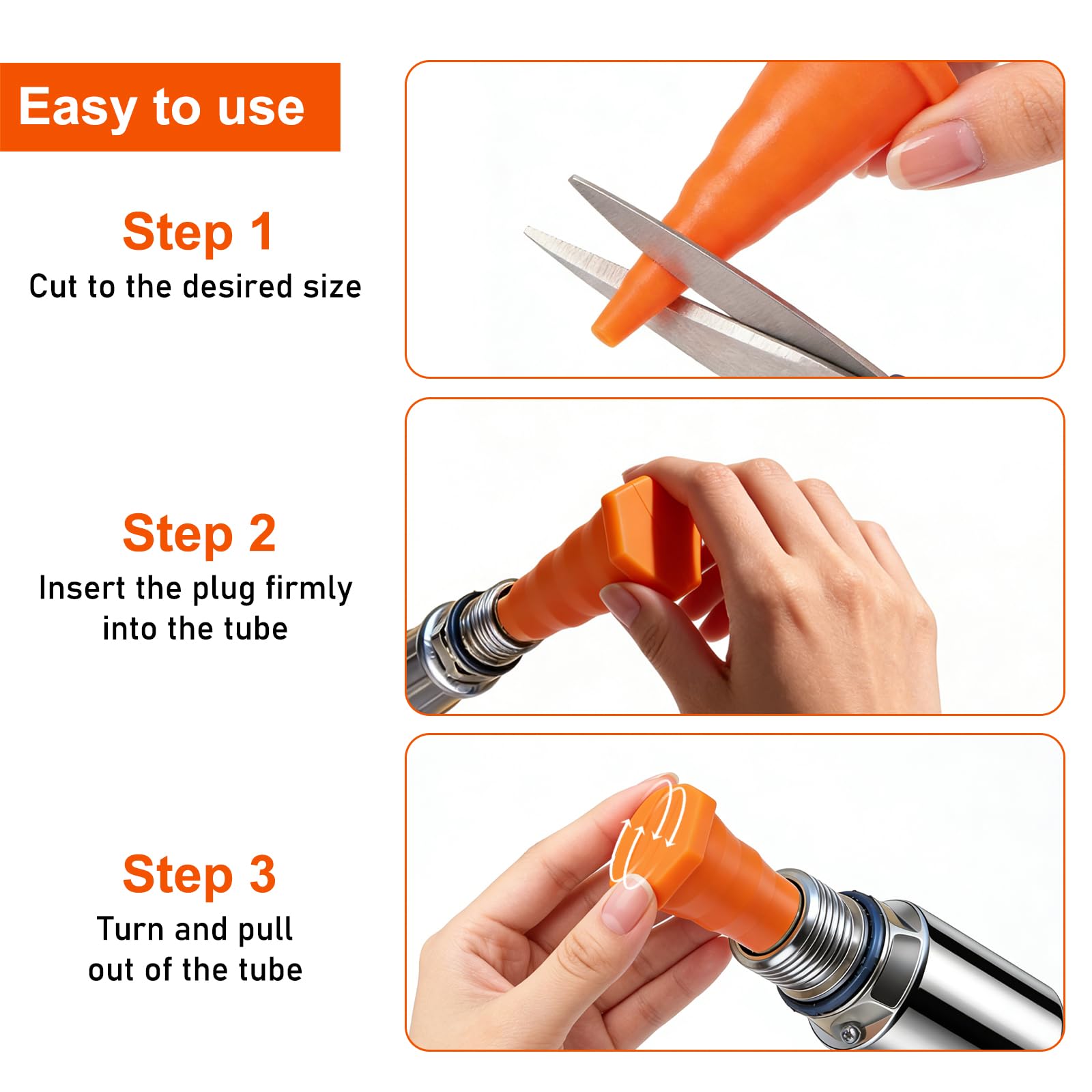 Easy to use

Step 1
Cut to the desired size

Step 2
Insert the plug firmly into the tube

Step 3
Turn and pull out of the tube