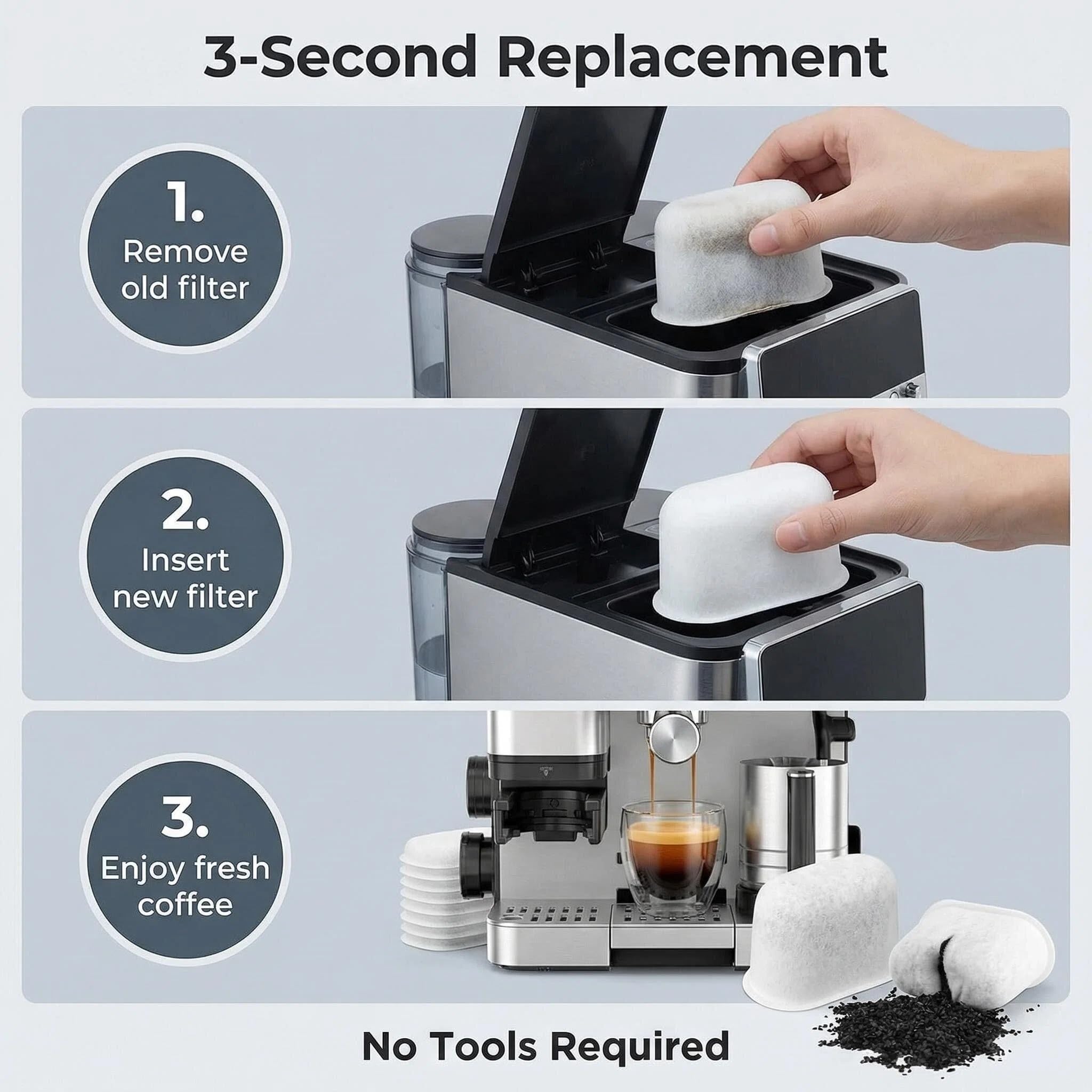 3-Second Replacement

1.
Remove
old filter

2.
Insert
new filter

3.
Enjoy fresh
coffee

No Tools Required