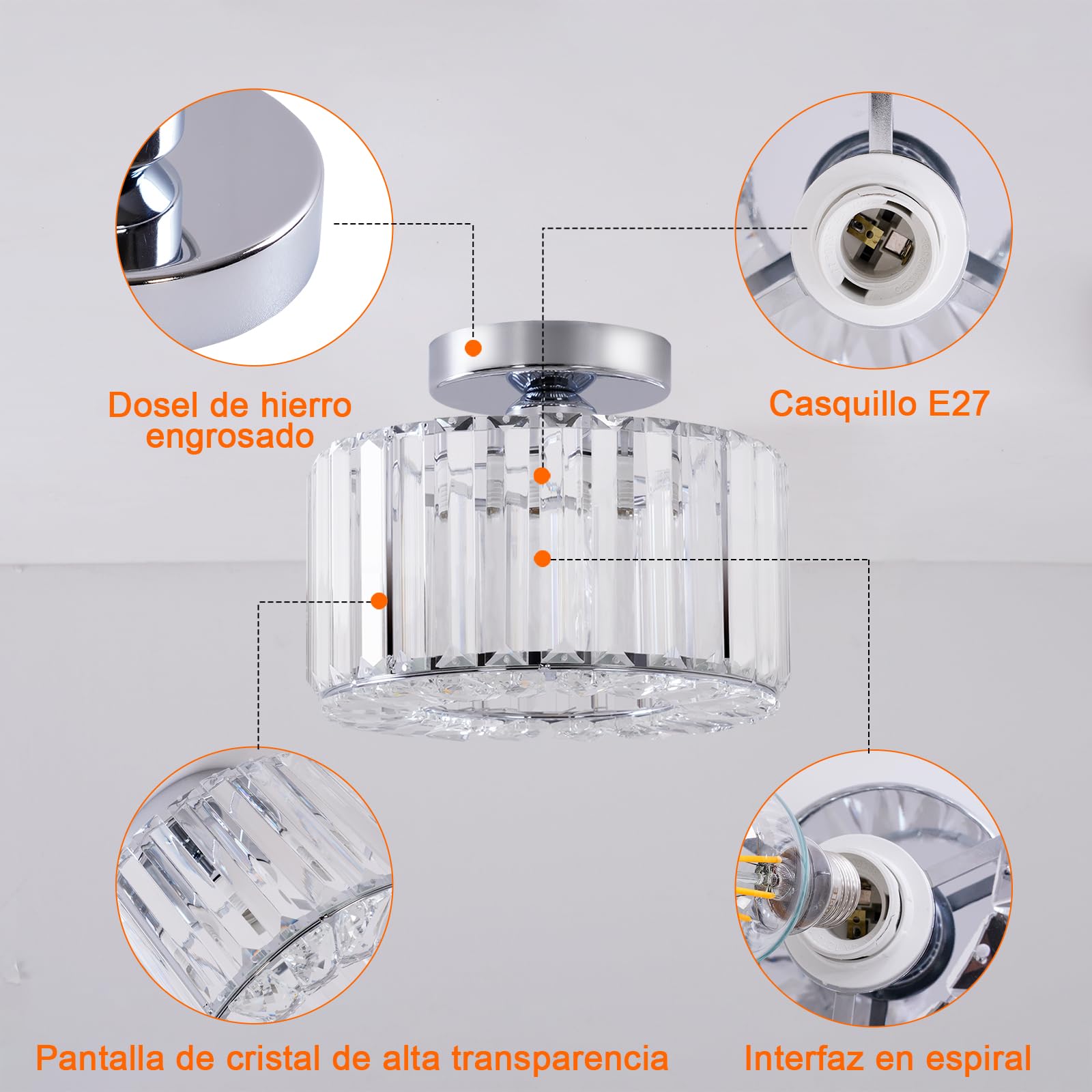 Dosel de hierro engrosado

Casquillo E27

Pantalla de cristal de alta transparencia

Interfaz en espiral