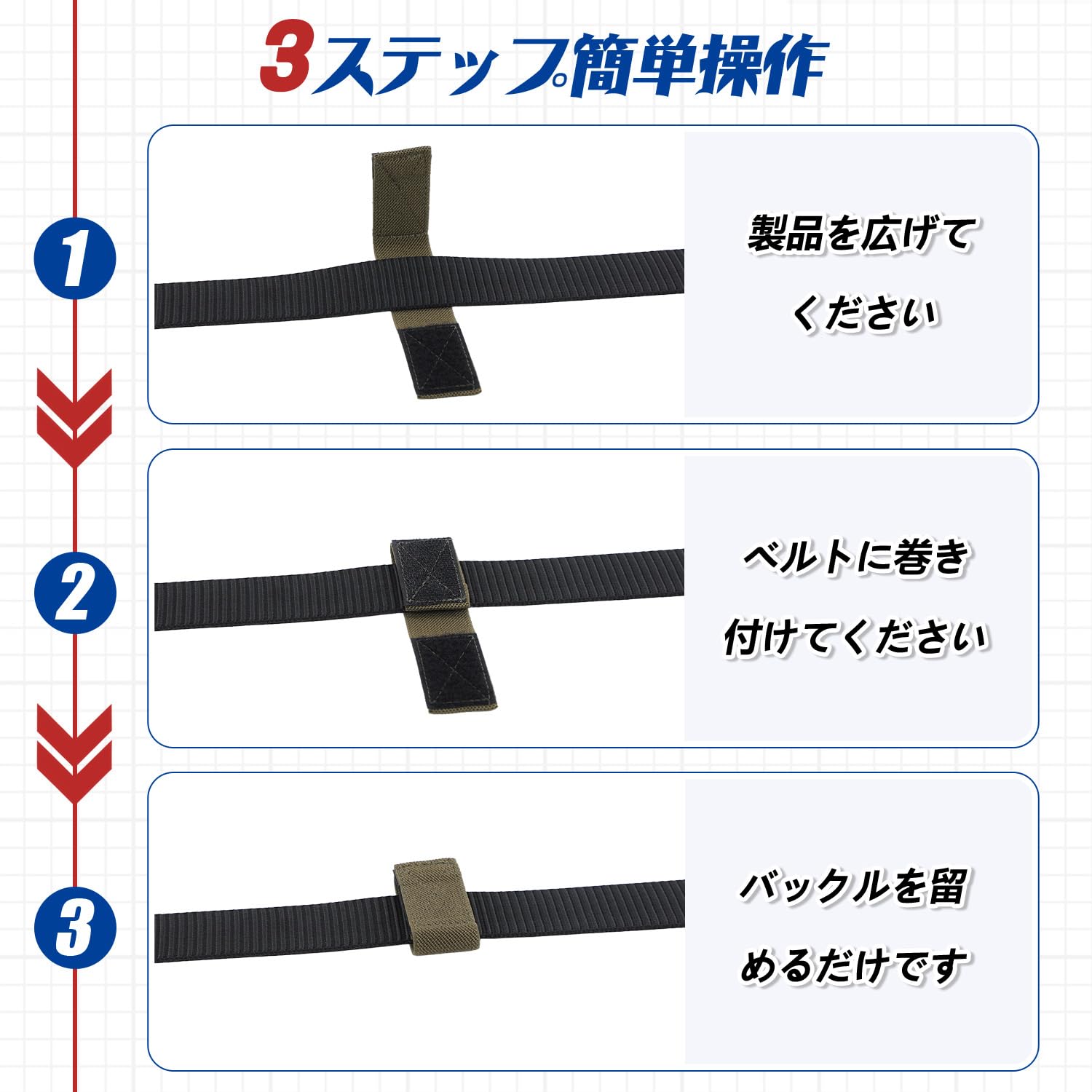 3ステップ簡単操作

1

製品を広げてください

2

ベルトに巻き付けてください

3

バックルを留めるだけです