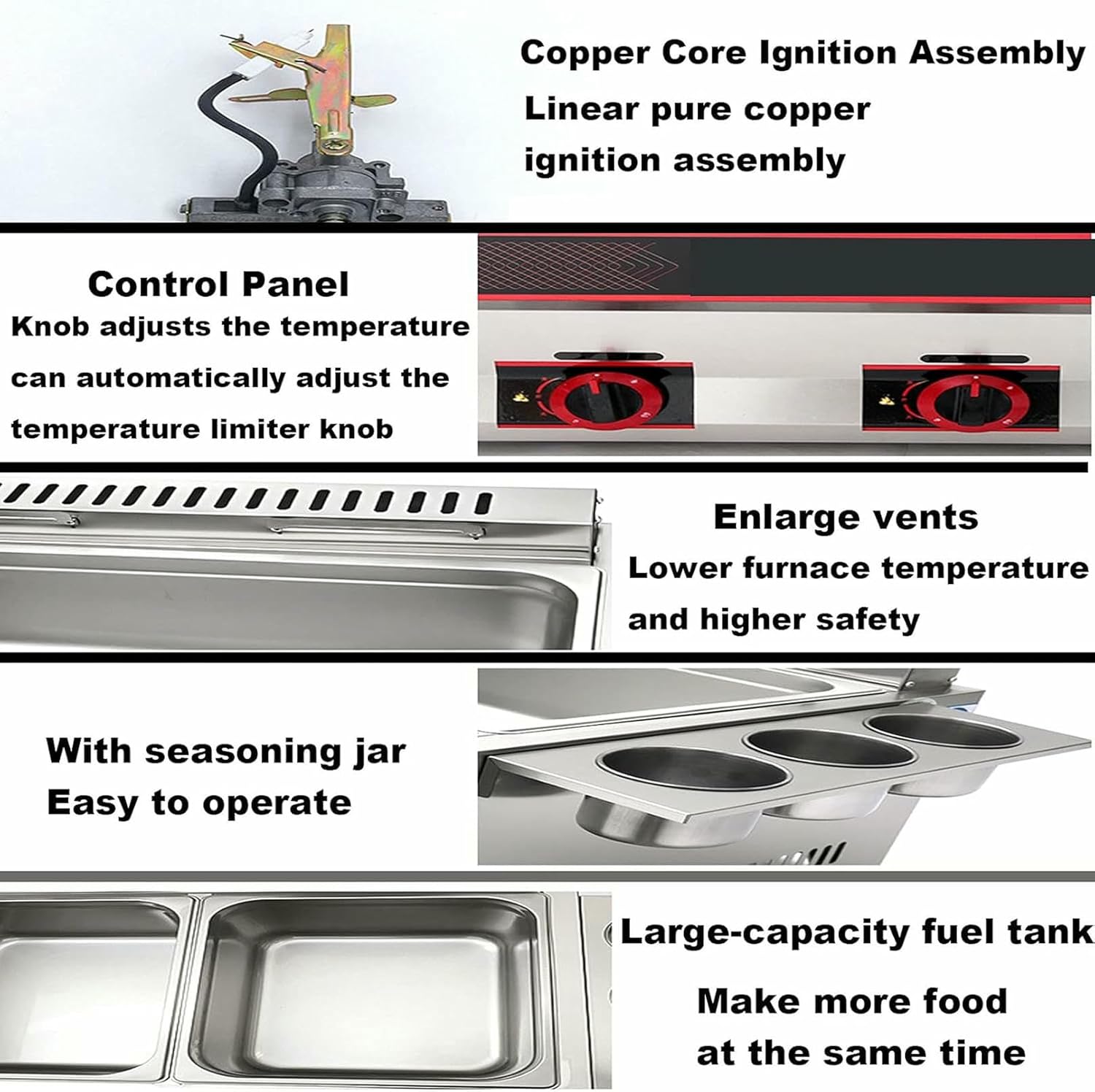 Copper Core Ignition Assembly
Linear pure copper ignition assembly

Control Panel
Knob adjusts the temperature can automatically adjust the temperature limiter knob

Enlarge vents
Lower furnace temperature and higher safety

With seasoning jar
Easy to operate

Large-capacity fuel tank
Make more food at the same time