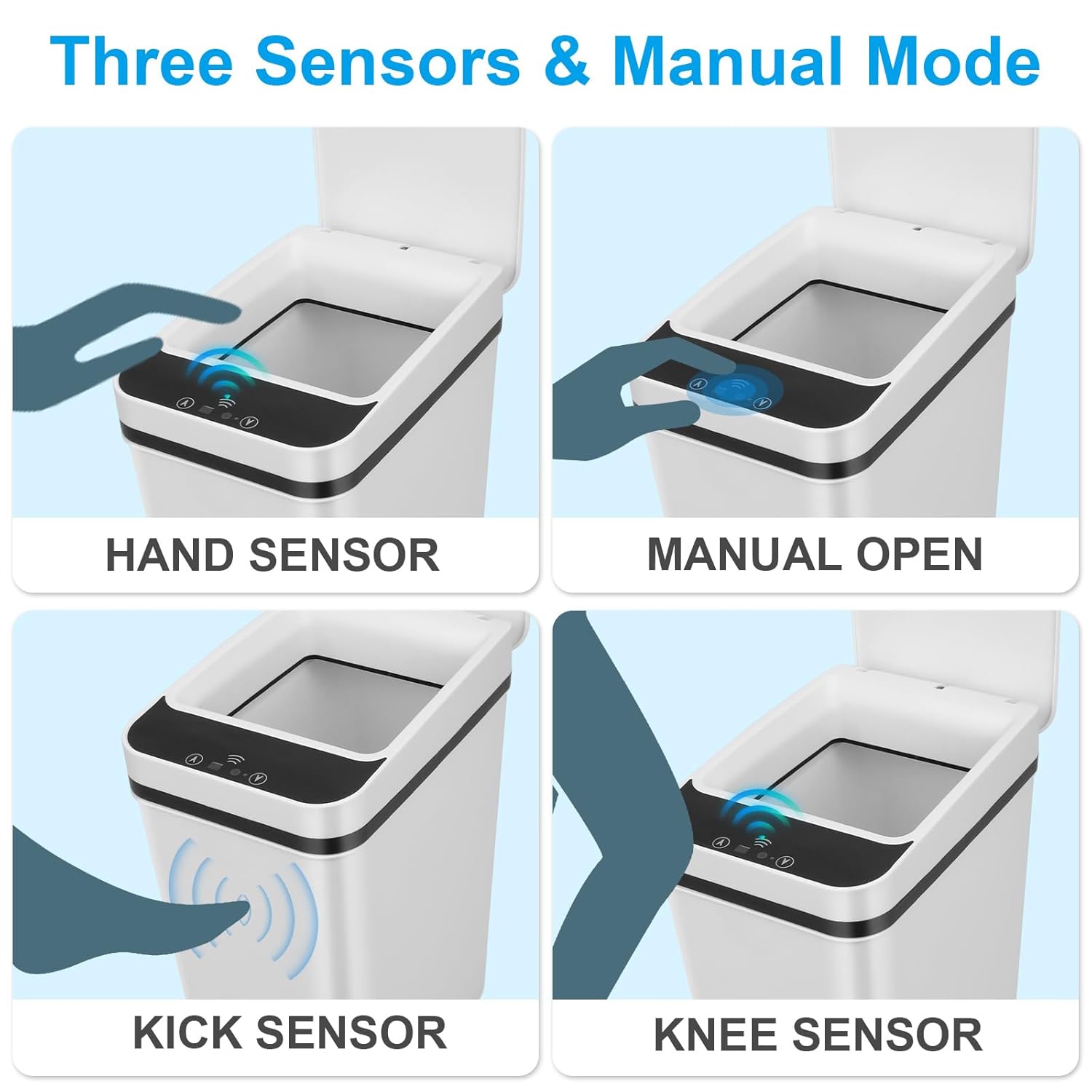 Three Sensors & Manual Mode

HAND SENSOR

MANUAL OPEN

KICK SENSOR

KNEE SENSOR