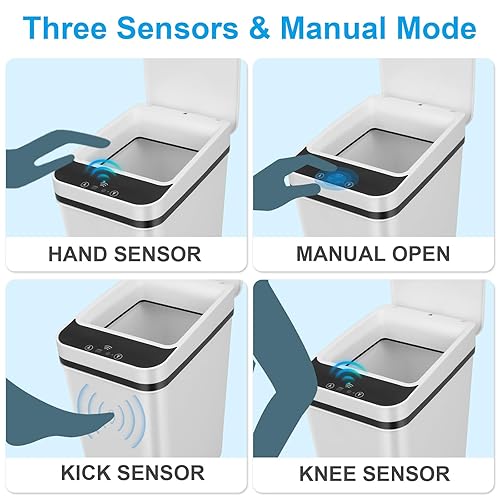 Three Sensors & Manual Mode

HAND SENSOR

MANUAL OPEN

KICK SENSOR

KNEE SENSOR