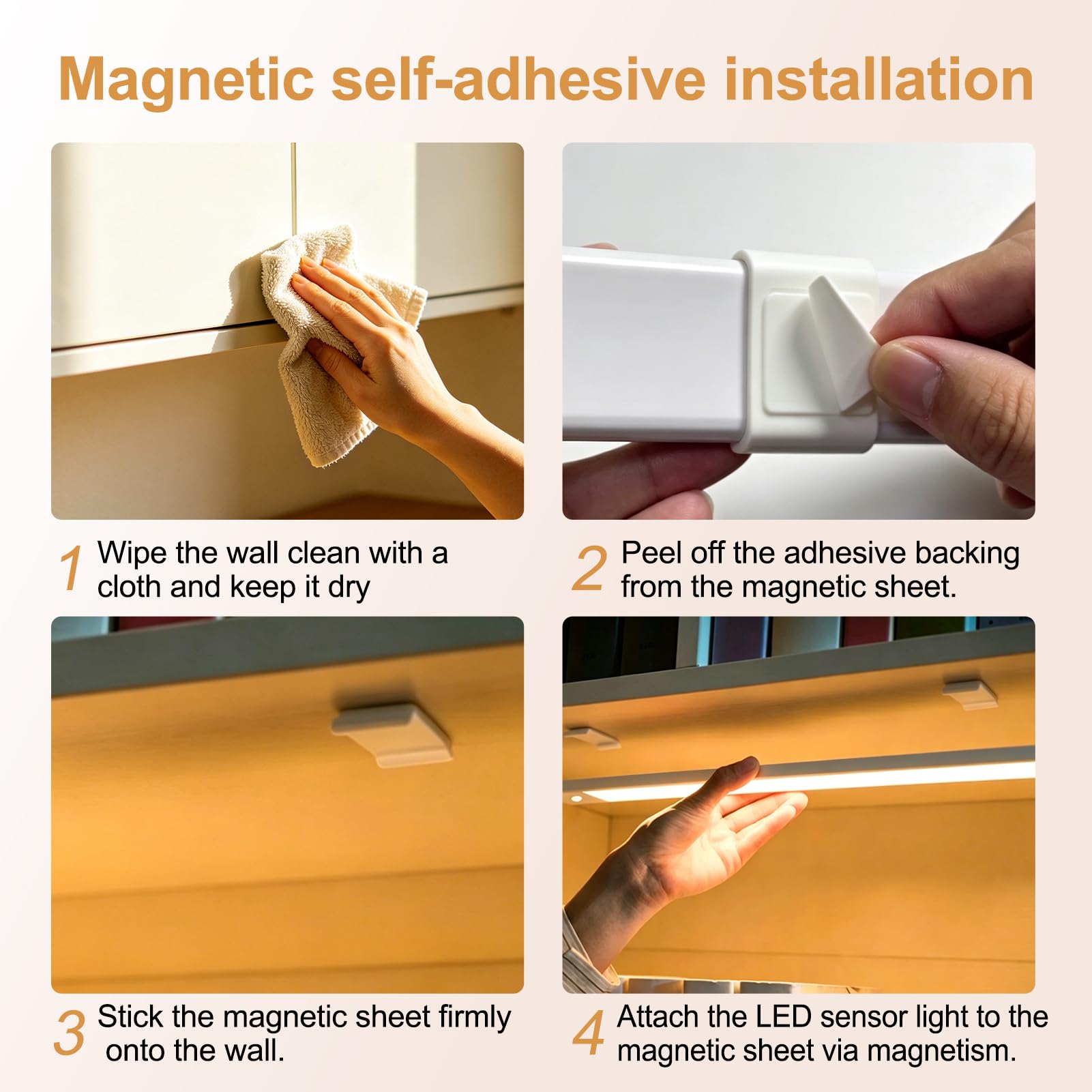 Magnetic self-adhesive installation

1 Wipe the wall clean with a cloth and keep it dry

2 Peel off the adhesive backing from the magnetic sheet.

3 Stick the magnetic sheet firmly onto the wall.

4 Attach the LED sensor light to the magnetic sheet via magnetism.