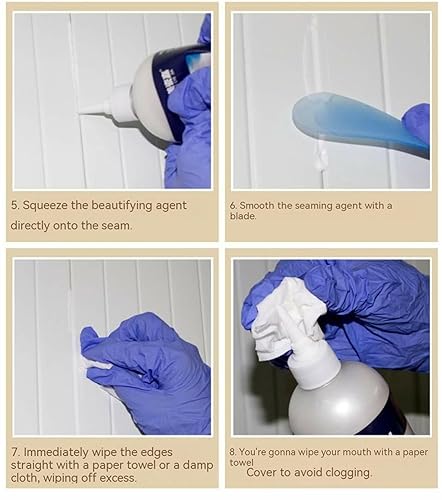 5. Squeeze the beautifying agent directly onto the seam.

6. Smooth the seaming agent with a blade.

7. Immediately wipe the edges straight with a paper towel or a damp cloth, wiping off excess.

8. You're gonna wipe your mouth with a paper towel
Cover to avoid clogging.