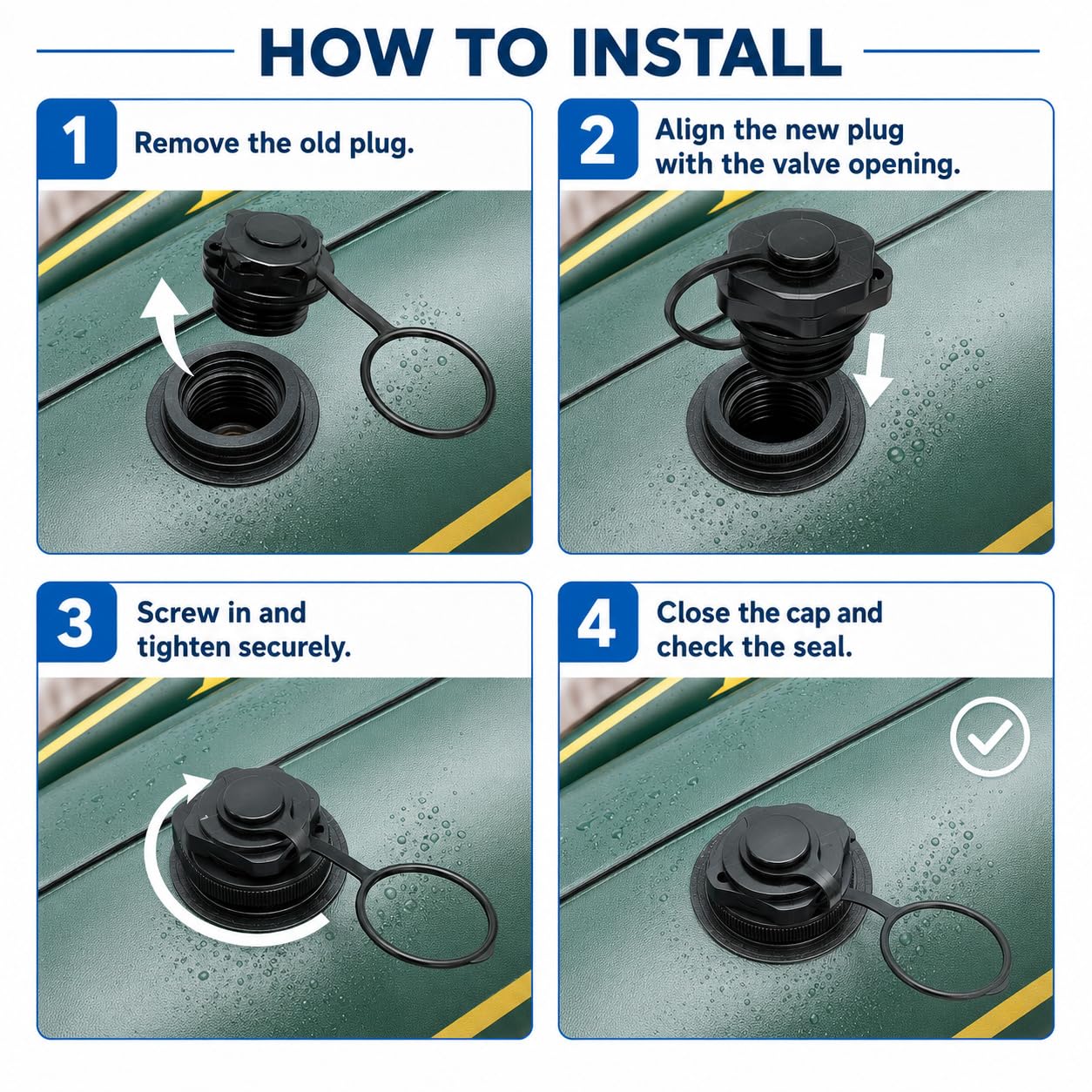 HOW TO INSTALL

1 Remove the old plug.

2 Align the new plug with the valve opening.

3 Screw in and tighten securely.

4 Close the cap and check the seal.