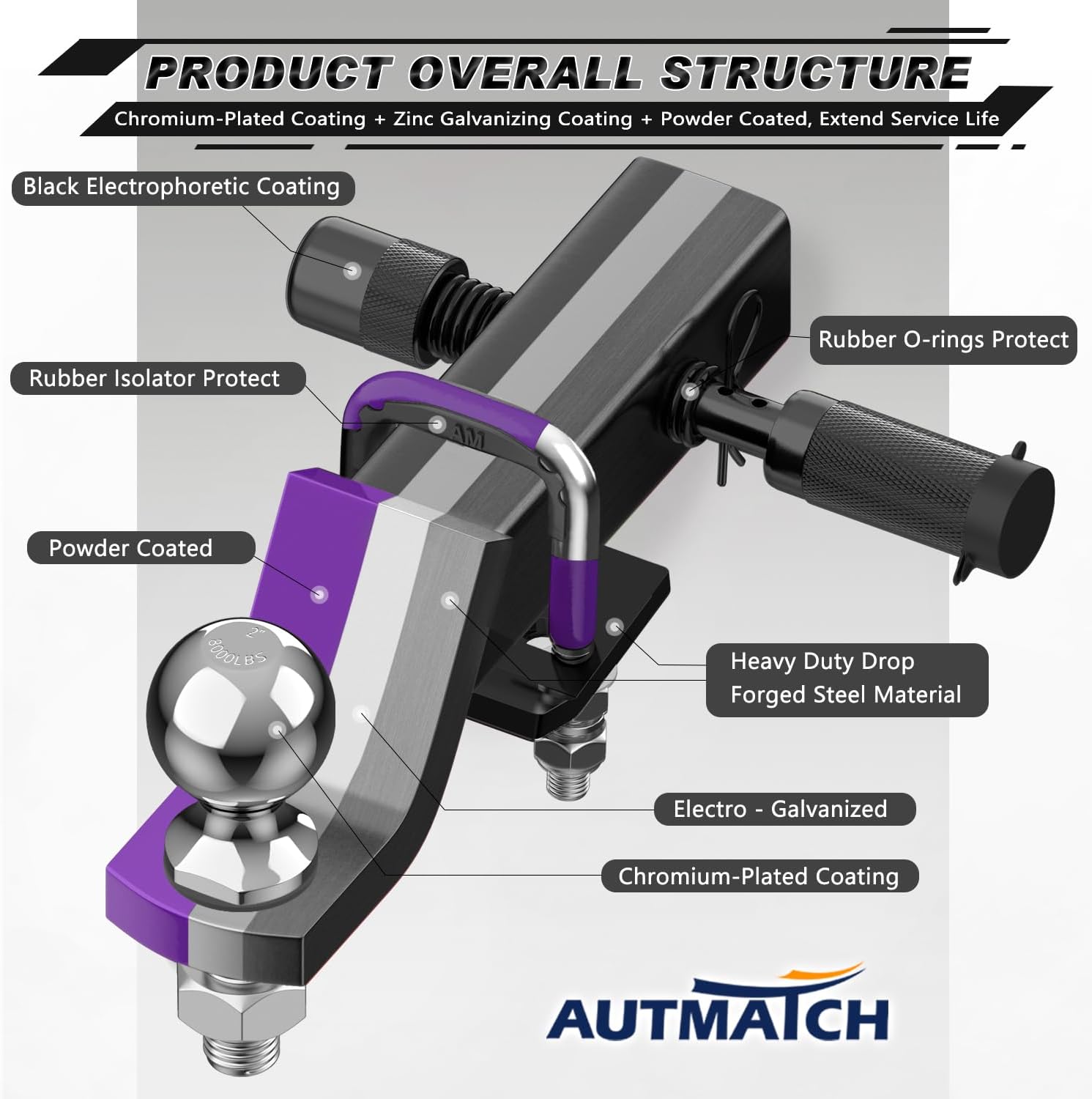 PRODUCT OVERALL STRUCTURE

Chromium-Plated Coating + Zinc Galvanizing Coating + Powder Coated, Extend Service Life

Black Electrophoretic Coating

Rubber O-rings Protect

Rubber Isolator Protect

AM

Powder Coated

2"
8000LBS

Heavy Duty Drop Forged Steel Material

Electro - Galvanized

Chromium-Plated Coating

AUTMATCH