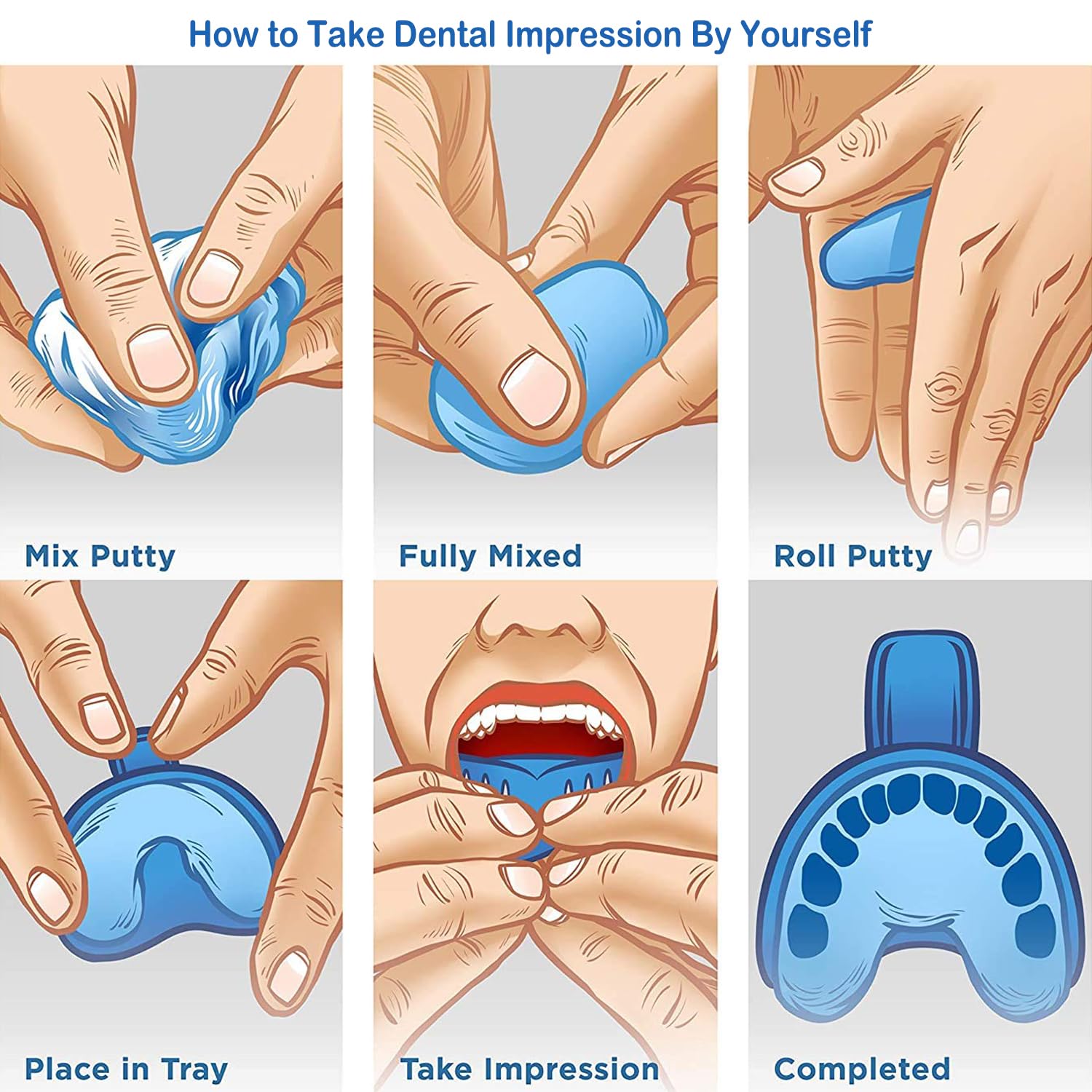 How to Take Dental Impression By Yourself

Mix Putty

Fully Mixed

Roll Putty

Place in Tray

Take Impression

Completed