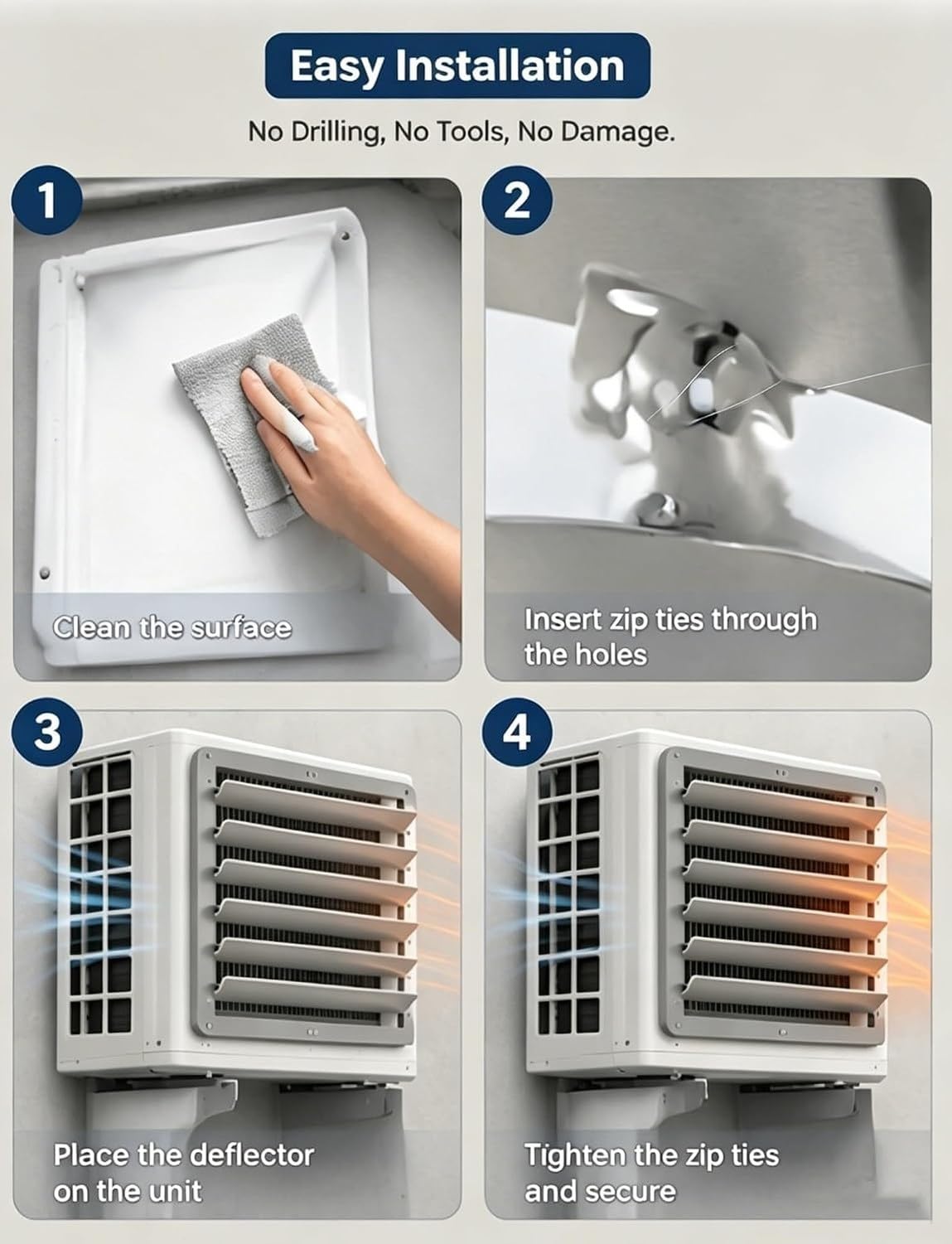 Easy Installation

No Drilling, No Tools, No Damage.

1

Clean the surface

2

Insert zip ties through the holes

3

Place the deflector on the unit

4

Tighten the zip ties and secure