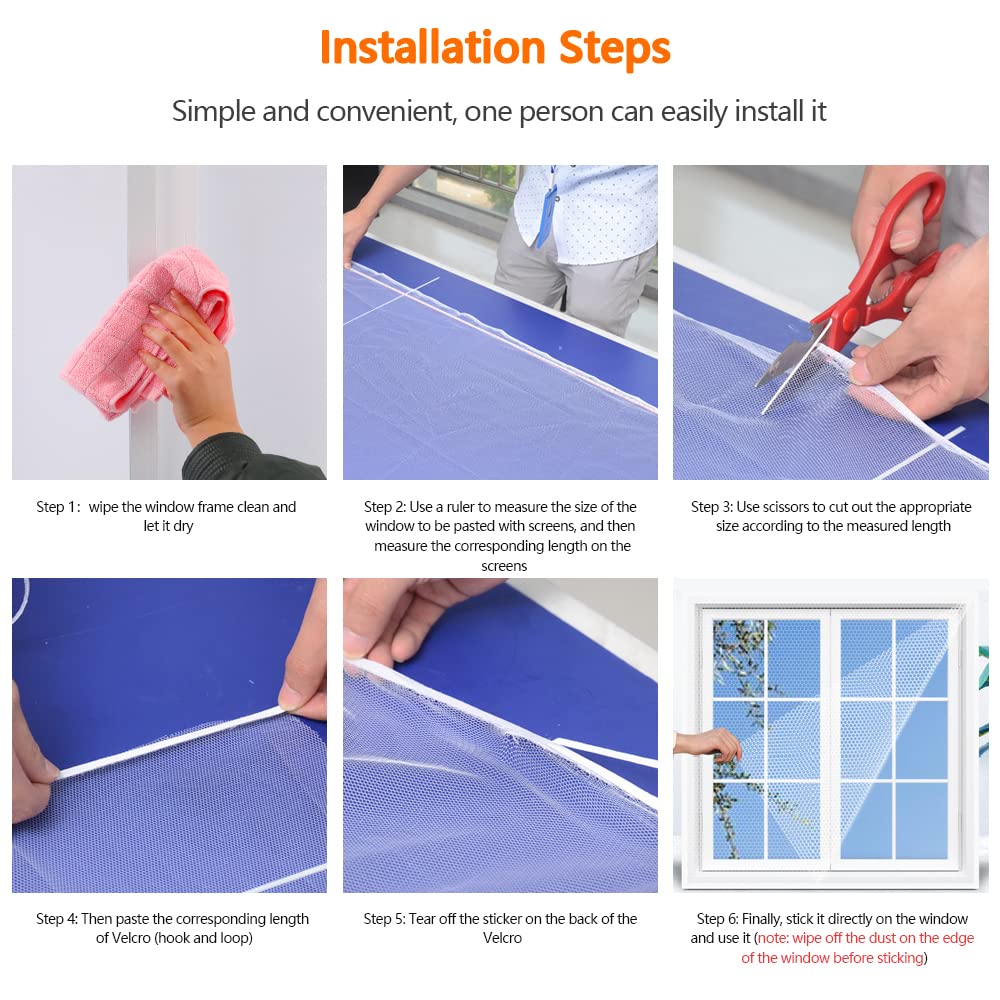 Installation Steps

Simple and convenient, one person can easily install it

Step 1： wipe the window frame clean and let it dry

Step 2: Use a ruler to measure the size of the window to be pasted with screens, and then measure the corresponding length on the screens

Step 3: Use scissors to cut out the appropriate size according to the measured length

Step 4: Then paste the corresponding length of Velcro (hook and loop)

Step 5: Tear off the sticker on the back of the Velcro

Step 6: Finally, stick it directly on the window and use it (note: wipe off the dust on the edge of the window before sticking)