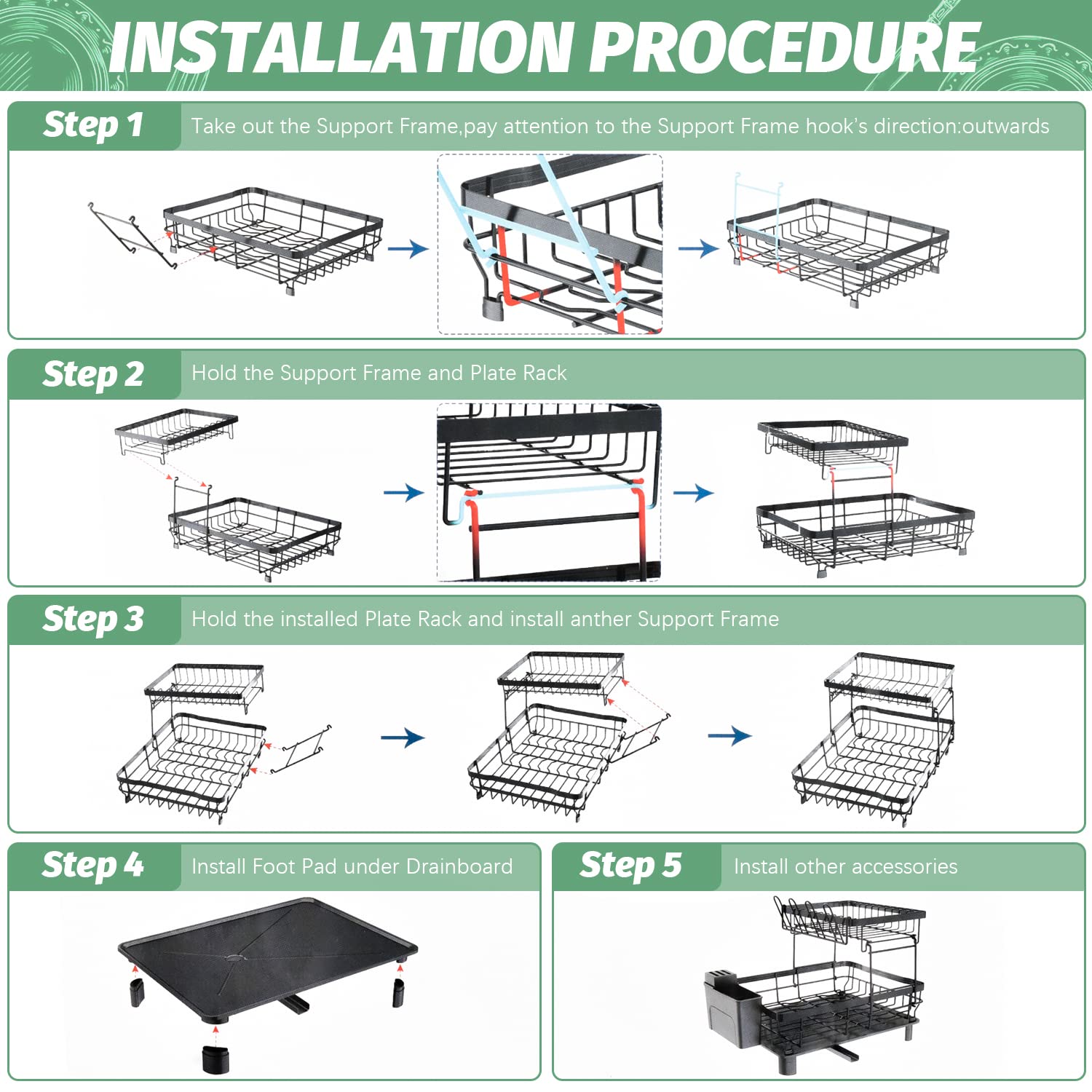 INSTALLATION PROCEDURE

Step 1 Take out the Support Frame,pay attention to the Support Frame hook's direction:outwards

Step 2 Hold the Support Frame and Plate Rack

Step 3 Hold the installed Plate Rack and install anther Support Frame

Step 4 Install Foot Pad under Drainboard

Step 5 Install other accessories