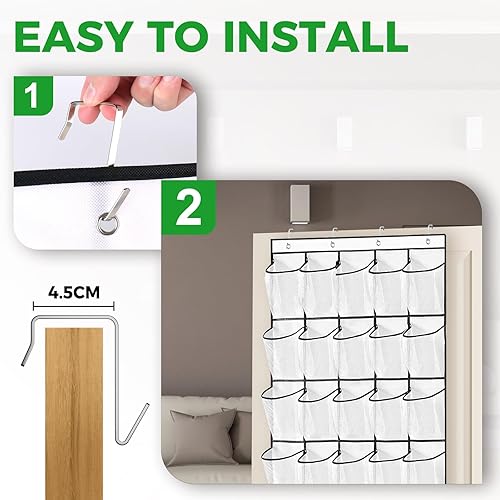 EASY TO INSTALL

1

2

4.5CM