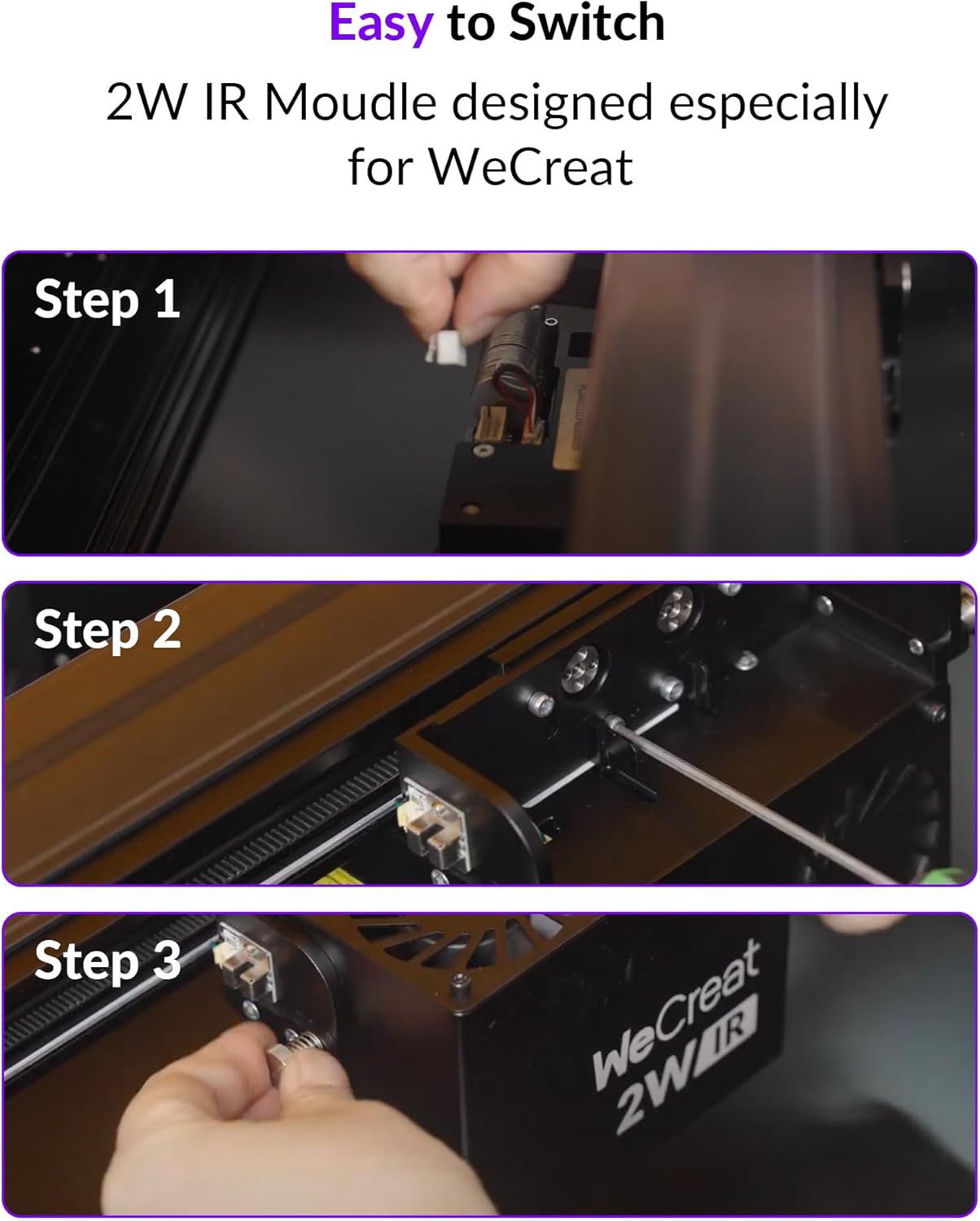 Easy to Switch

2W IR Moudle designed especially for WeCreat

Step 1

Step 2

Step 3

WeCreat
2W IR