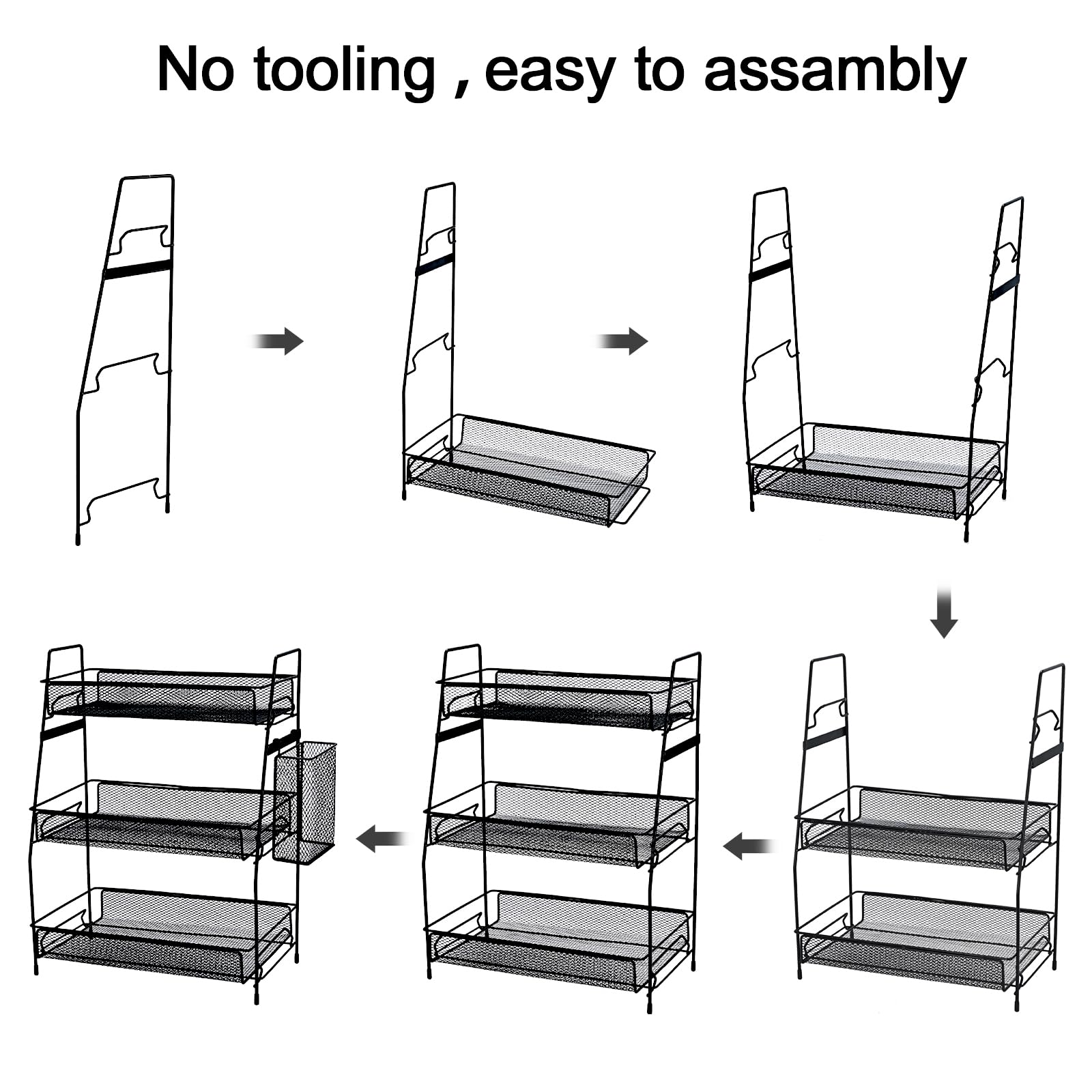 No tooling , easy to assambly