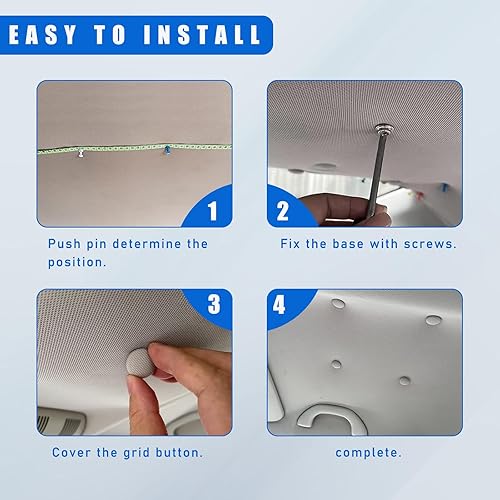 EASY TO INSTALL

1

Push pin determine the position.

2

Fix the base with screws.

3

Cover the grid button.

4

complete.