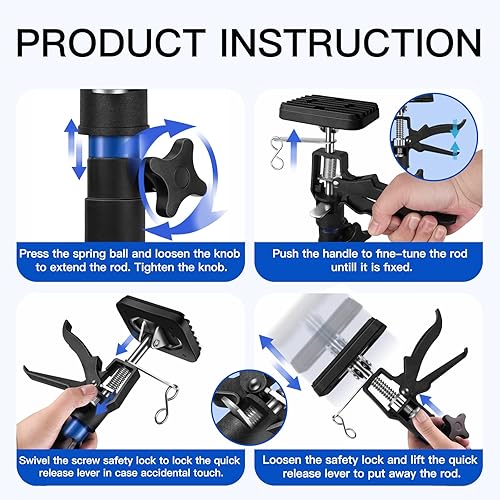 PRODUCT INSTRUCTION

Press the spring ball and loosen the knob to extend the rod. Tighten the knob.

Push the handle to fine-tune the rod untill it is fixed.

Swivel the screw safety lock to lock the quick release lever in case accidental touch.

Loosen the safety lock and lift the quick release lever to put away the rod.