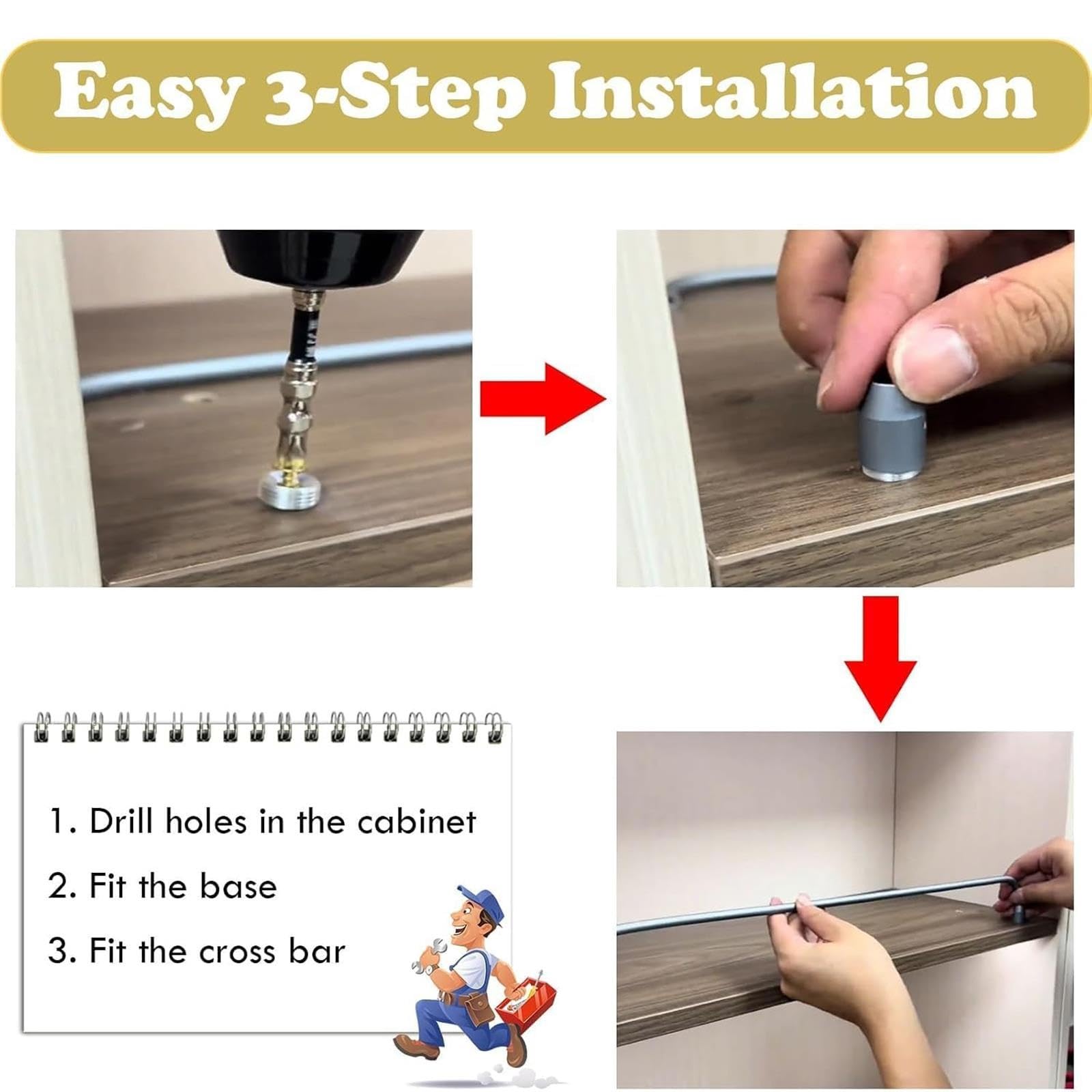 Easy 3-Step Installation

1. Drill holes in the cabinet

2. Fit the base

3. Fit the cross bar