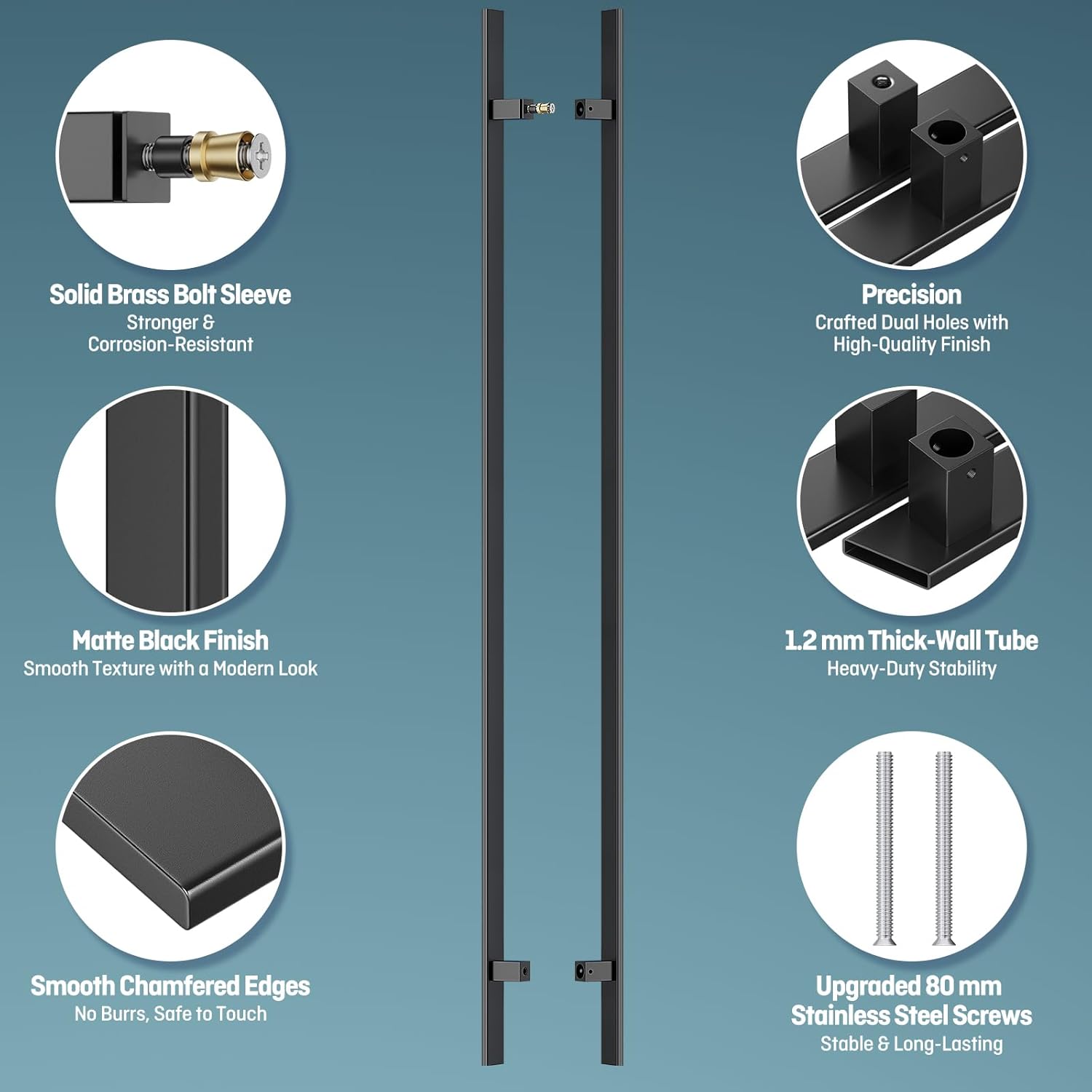 Solid Brass Bolt Sleeve
Stronger & Corrosion-Resistant

Matte Black Finish
Smooth Texture with a Modern Look

Smooth Chamfered Edges
No Burrs, Safe to Touch

Precision
Crafted Dual Holes with High-Quality Finish

1.2 mm Thick-Wall Tube
Heavy-Duty Stability

Upgraded 80 mm Stainless Steel Screws
Stable & Long-Lasting