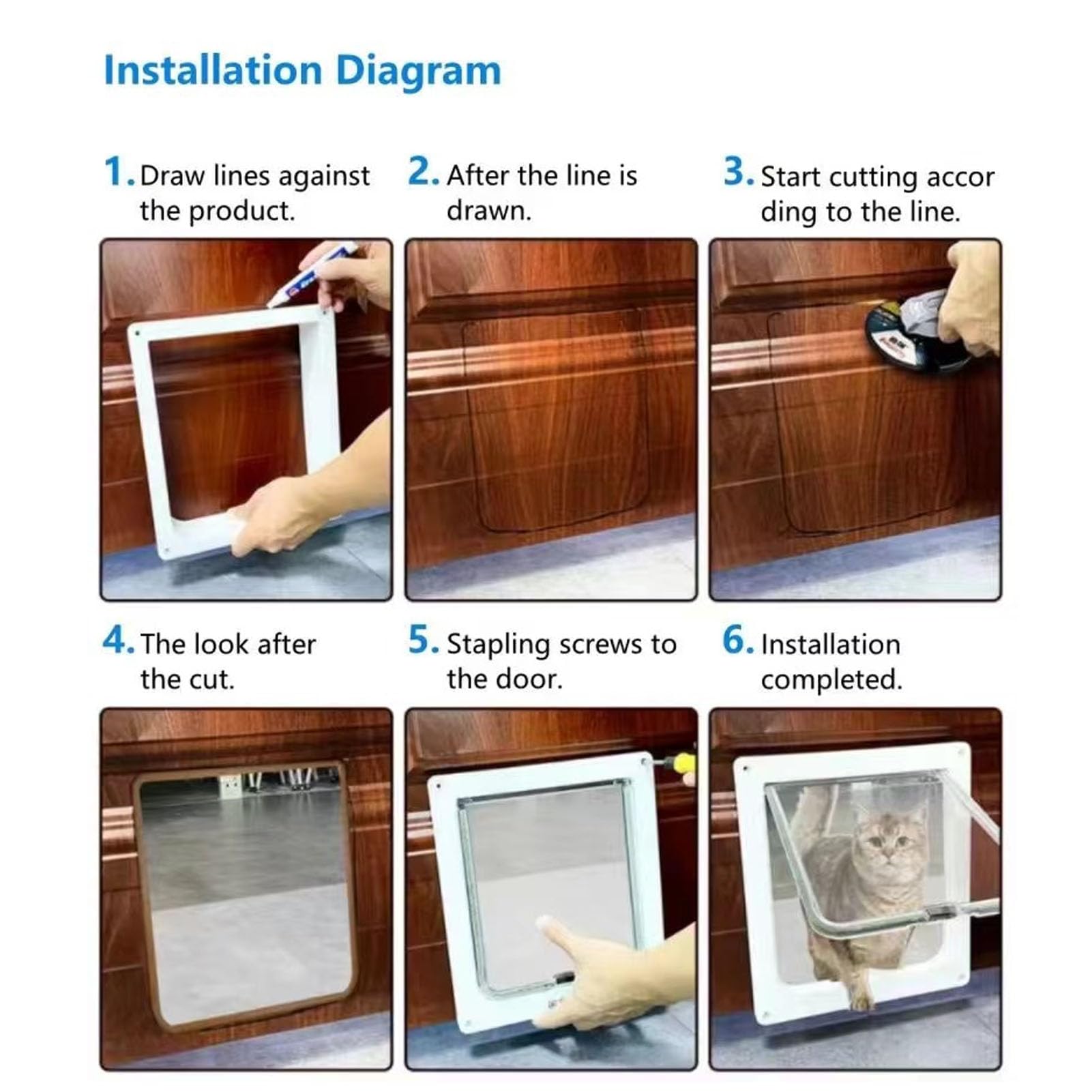 Installation Diagram

1. Draw lines against the product.

2. After the line is drawn.

3. Start cutting accor ding to the line.

4. The look after the cut.

5. Stapling screws to the door.

6. Installation completed.