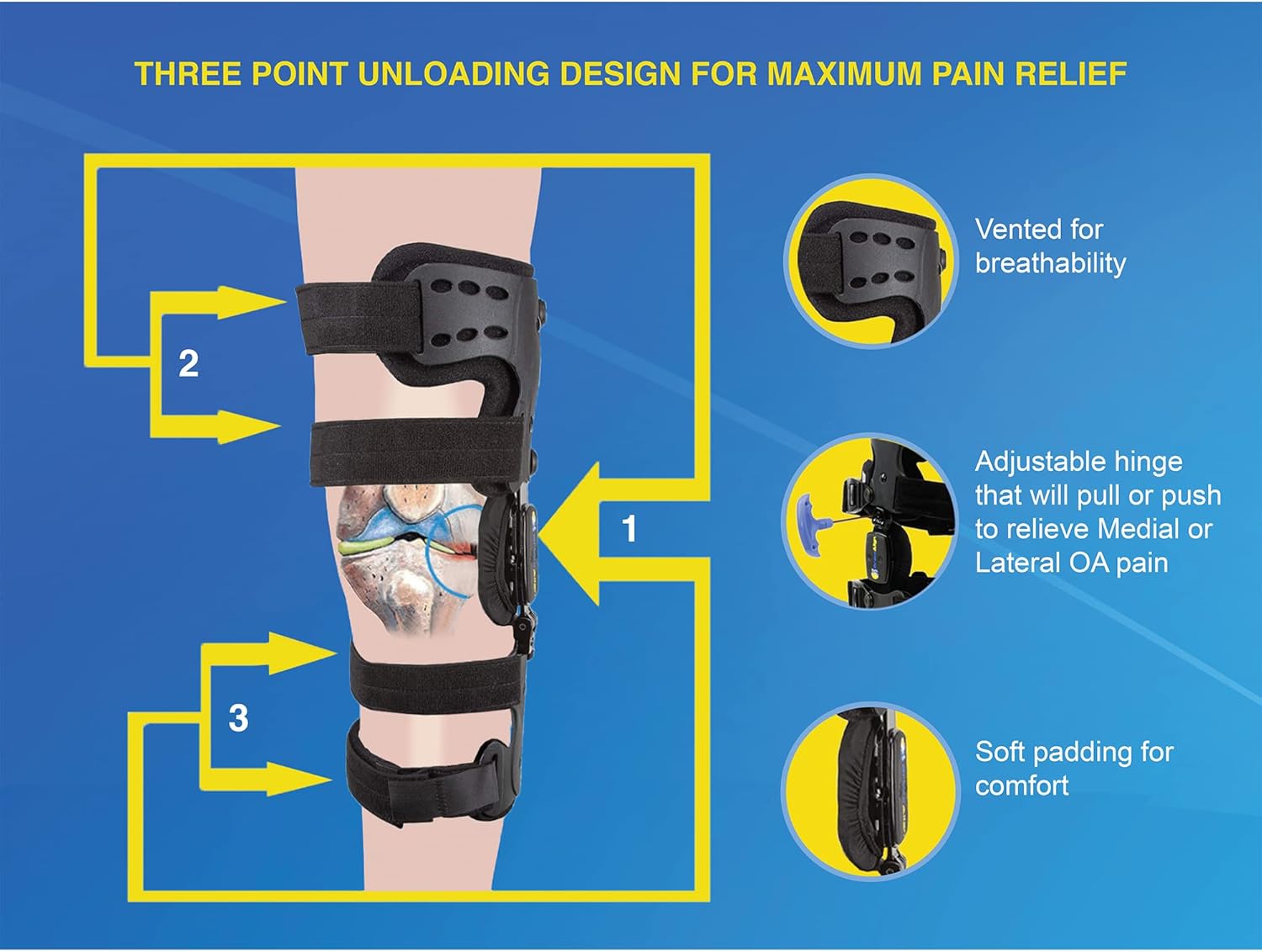 THREE POINT UNLOADING DESIGN FOR MAXIMUM PAIN RELIEF

2

1

3

Vented for breathability

Adjustable hinge that will pull or push to relieve Medial or Lateral OA pain

Soft padding for comfort