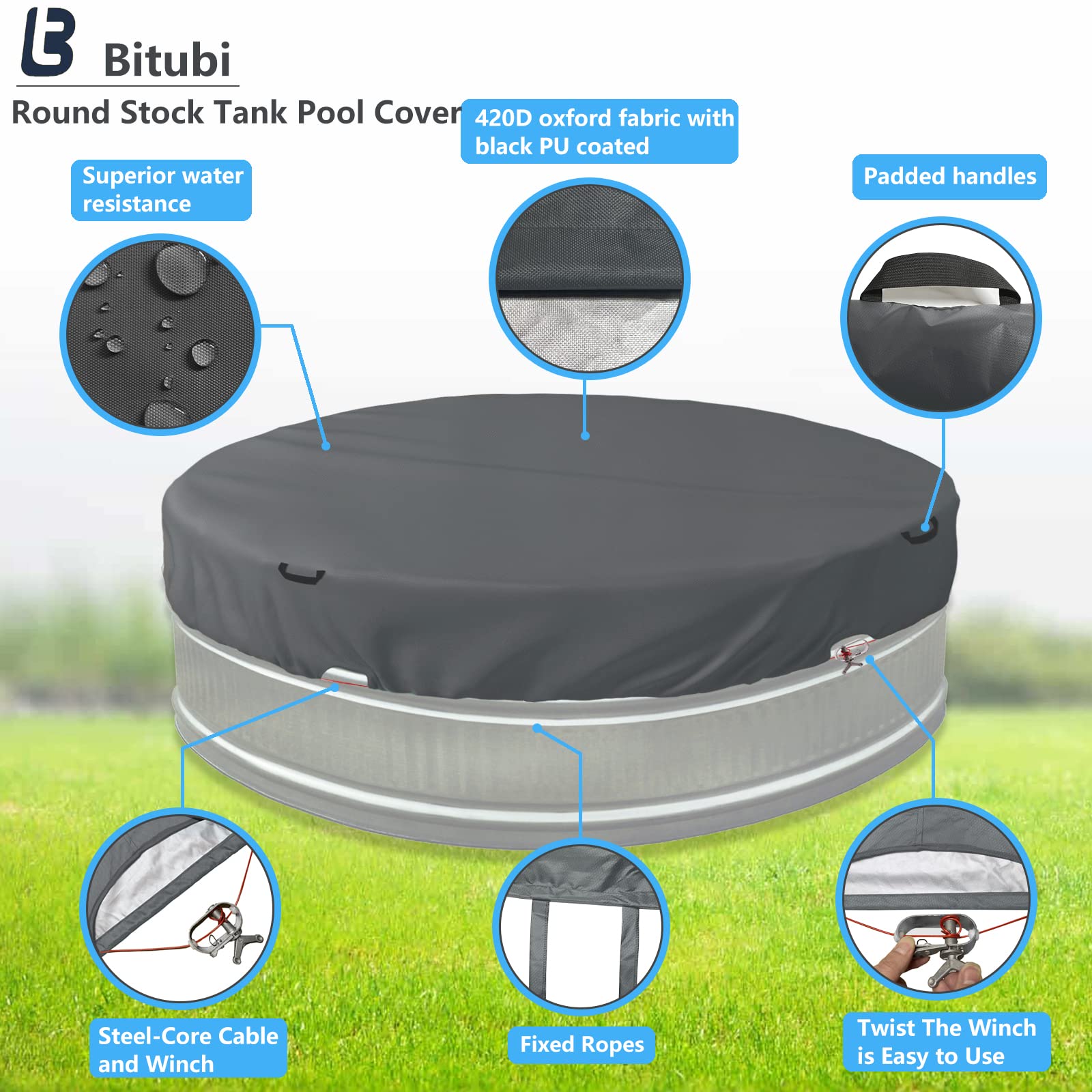 Bitubi

Round Stock Tank Pool Cover

420D oxford fabric with black PU coated

Superior water resistance

Padded handles

Steel-Core Cable and Winch

Fixed Ropes

Twist The Winch is Easy to Use