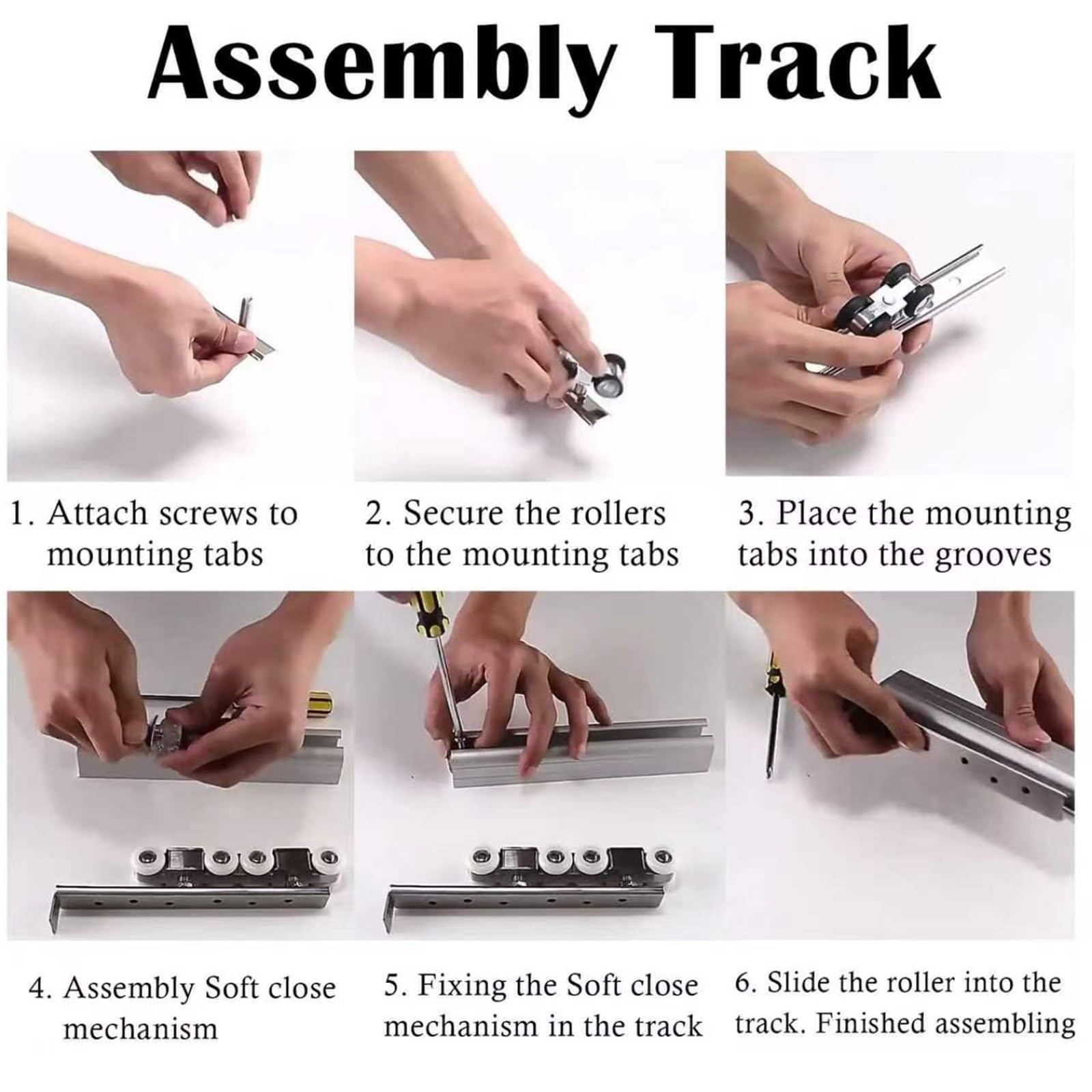 Assembly Track

1. Attach screws to mounting tabs

2. Secure the rollers to the mounting tabs

3. Place the mounting tabs into the grooves

4. Assembly Soft close mechanism

5. Fixing the Soft close mechanism in the track

6. Slide the roller into the track. Finished assembling