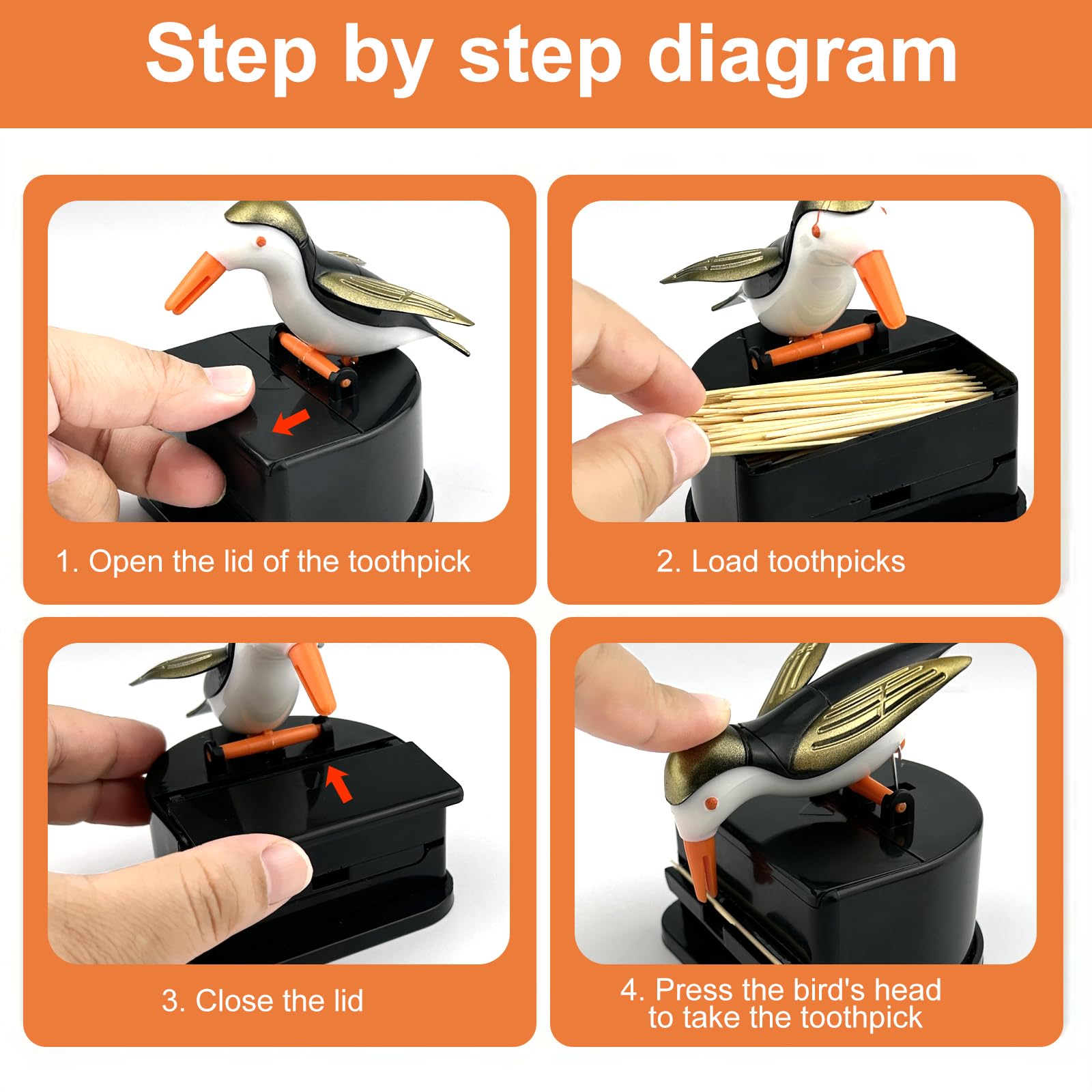 Step by step diagram

1. Open the lid of the toothpick

2. Load toothpicks

3. Close the lid

4. Press the bird's head to take the toothpick