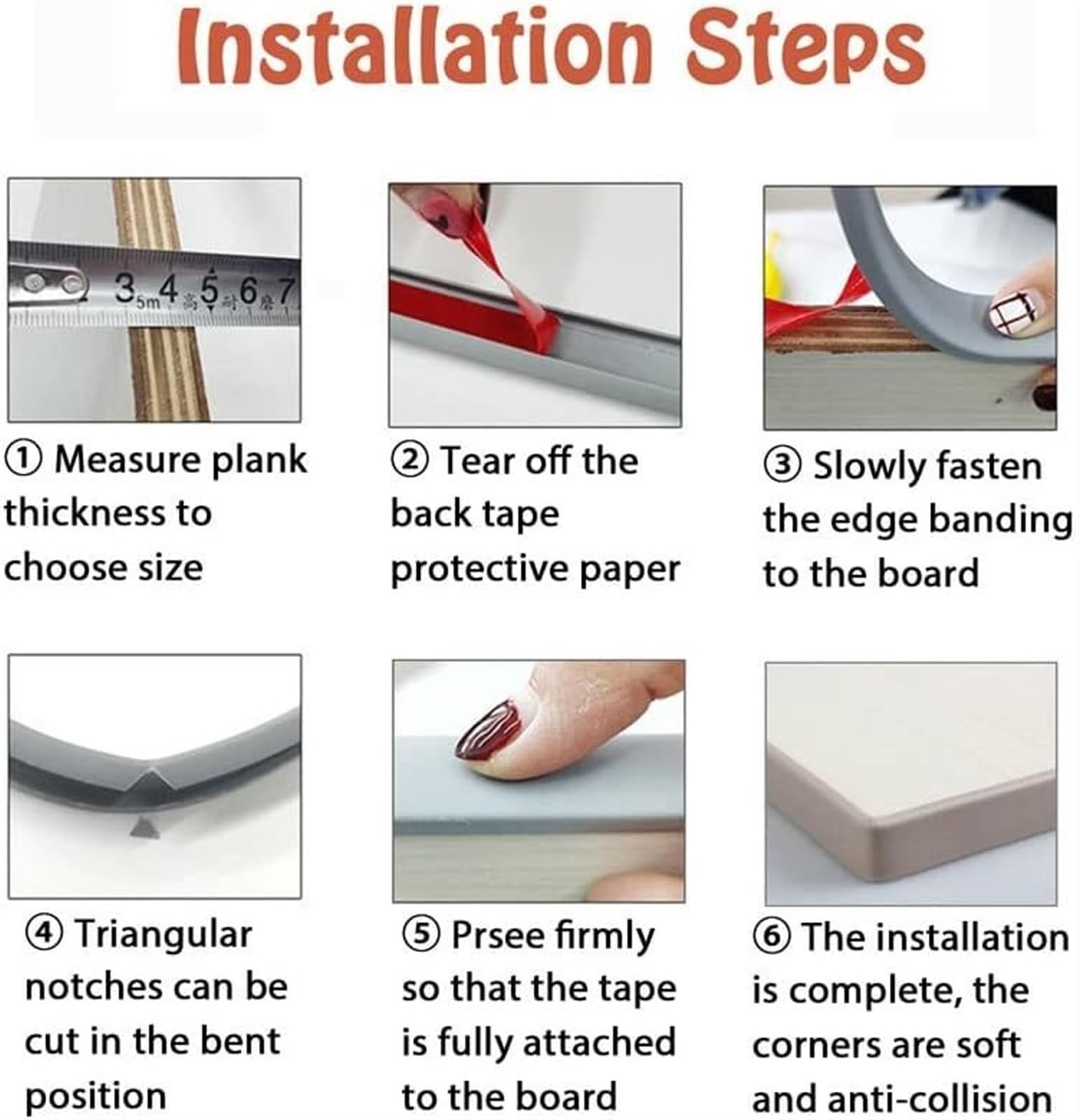 Installation Steps

3 5m 4 5 6 7

① Measure plank thickness to choose size

② Tear off the back tape protective paper

③ Slowly fasten the edge banding to the board

④ Triangular notches can be cut in the bent position

⑤ Prsee firmly so that the tape is fully attached to the board

⑥ The installation is complete, the corners are soft and anti-collision