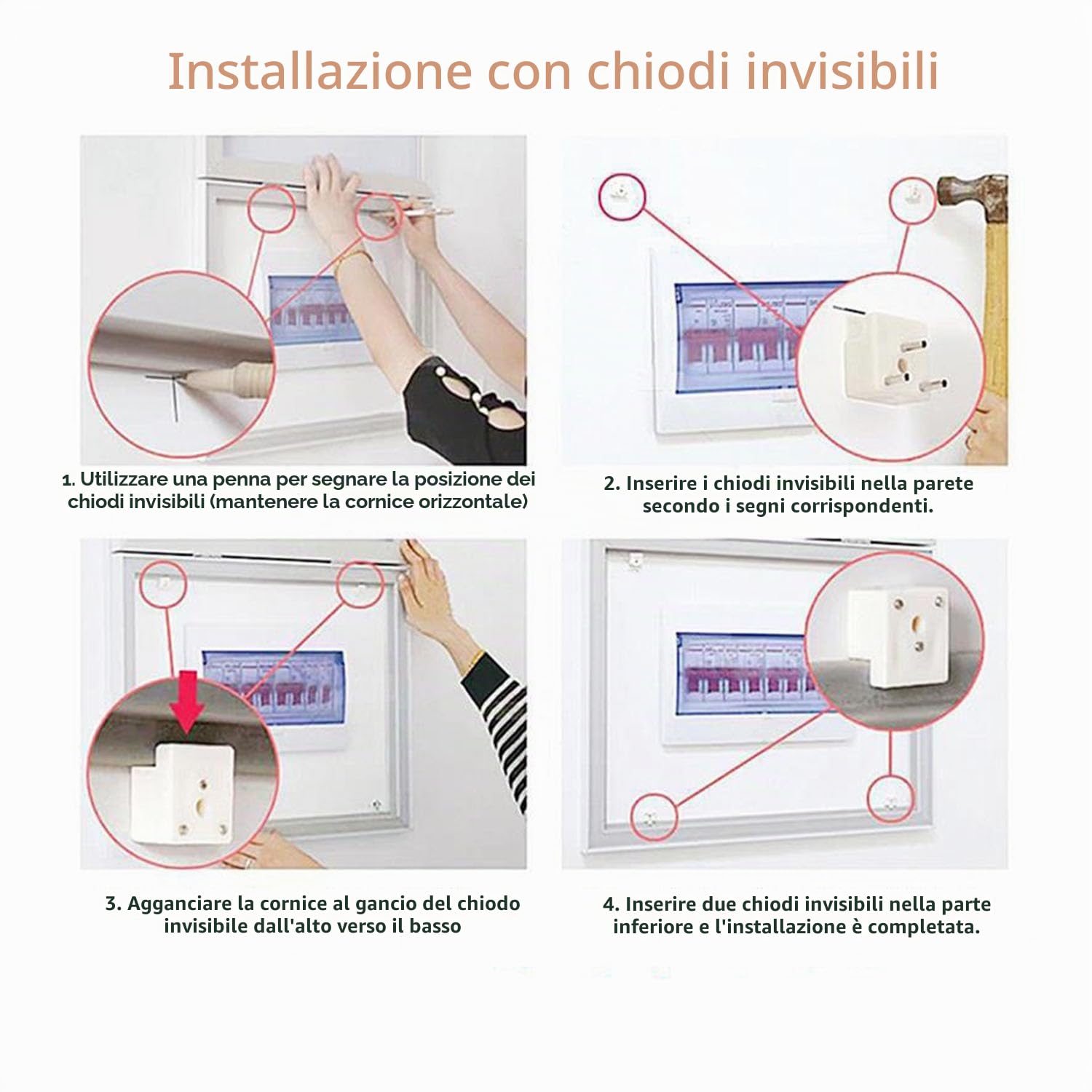 Installazione con chiodi invisibili

1. Utilizzare una penna per segnare la posizione dei chiodi invisibili (mantenere la cornice orizzontale)

2. Inserire i chiodi invisibili nella parete secondo i segni corrispondenti.

3. Agganciare la cornice al gancio del chiodo invisibile dall'alto verso il basso

4. Inserire due chiodi invisibili nella parte inferiore e l'installazione è completata.