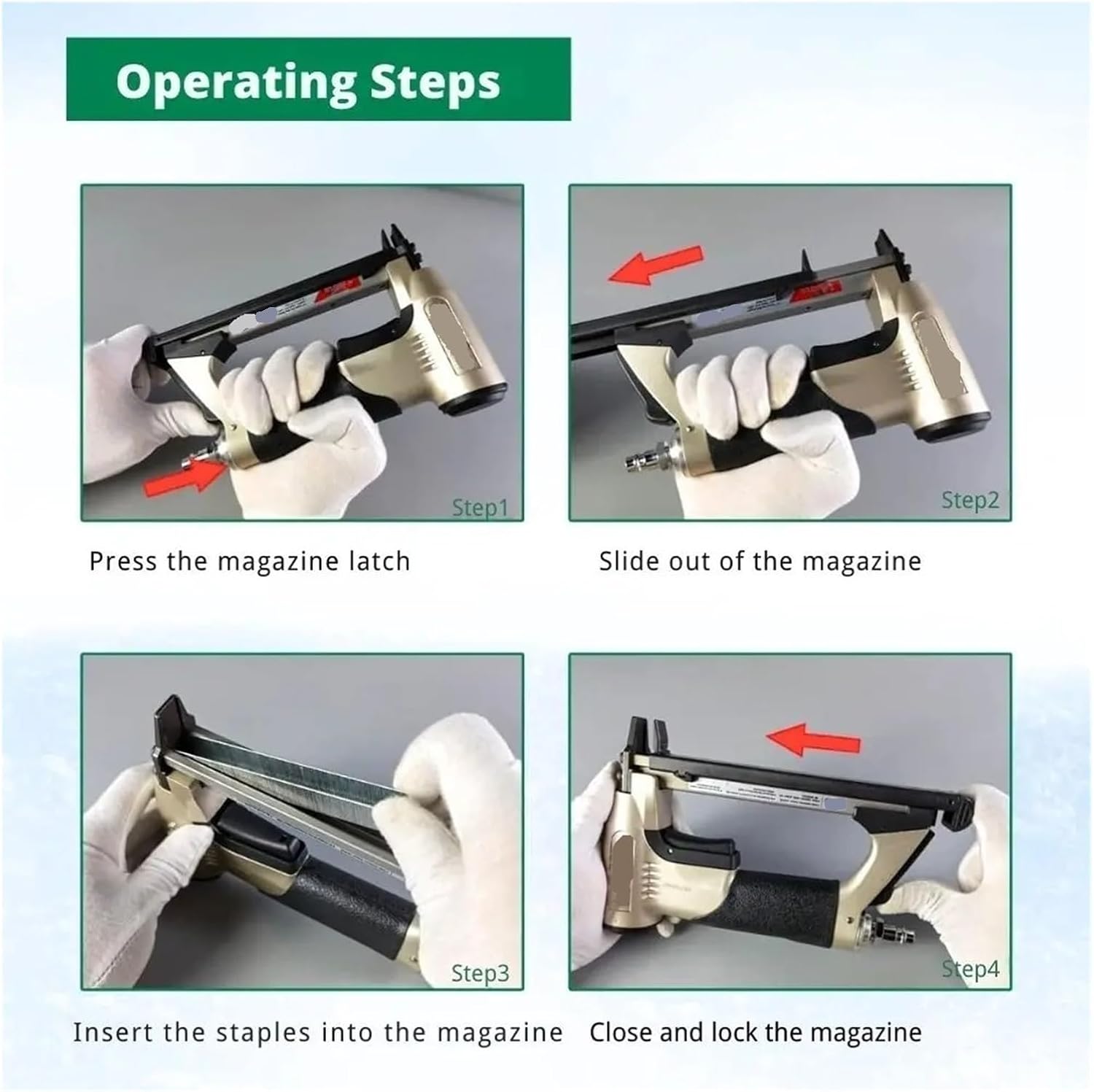 Operating Steps

Step1

Press the magazine latch

Step2

Slide out of the magazine

Step3

Insert the staples into the magazine

Step4

Close and lock the magazine