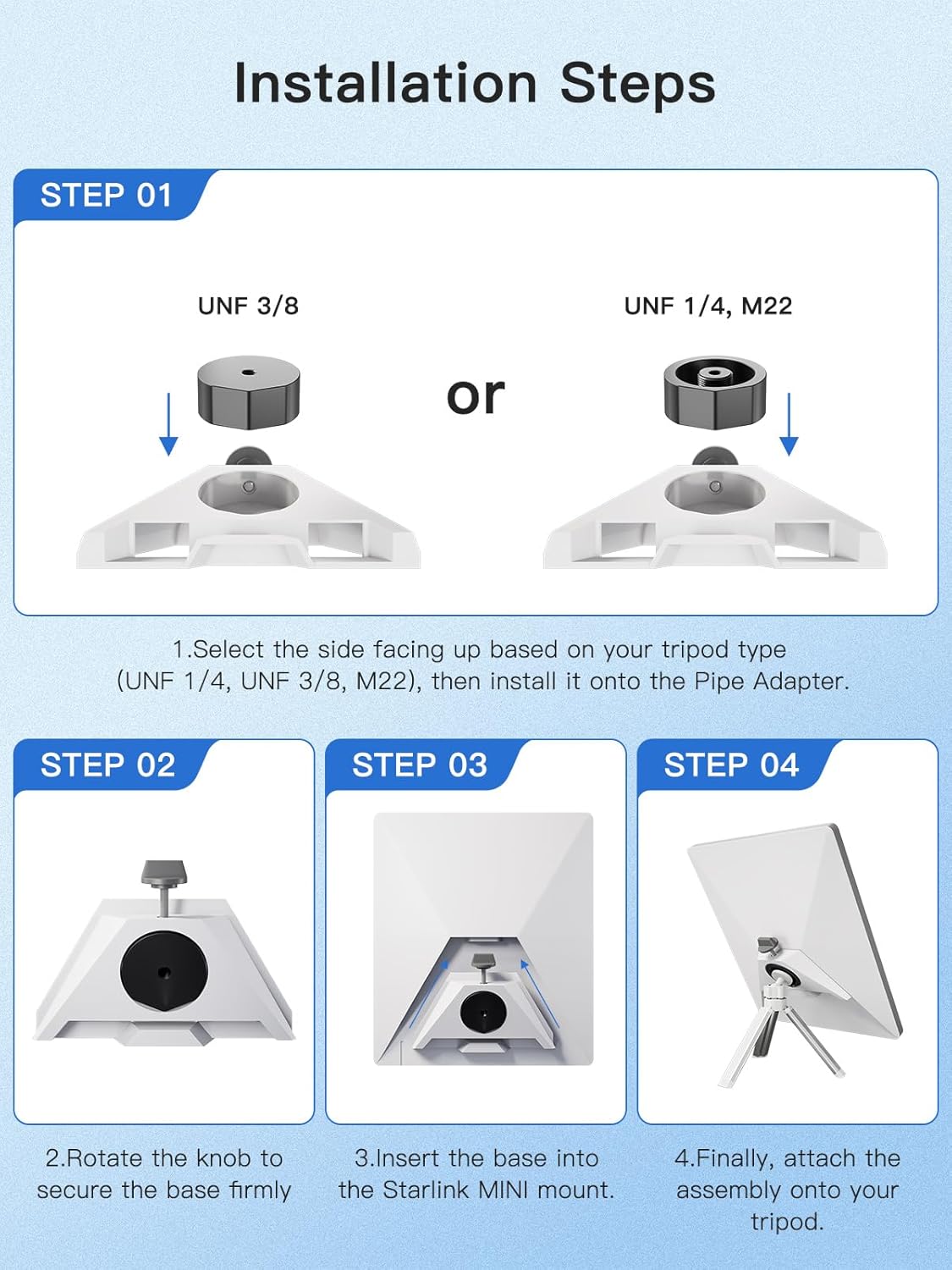 Installation Steps

STEP 01

UNF 3/8

or

UNF 1/4, M22

1.Select the side facing up based on your tripod type (UNF 1/4, UNF 3/8, M22), then install it onto the Pipe Adapter.

STEP 02

2.Rotate the knob to secure the base firmly

STEP 03

3.Insert the base into the Starlink MINI mount.

STEP 04

4.Finally, attach the assembly onto your tripod.