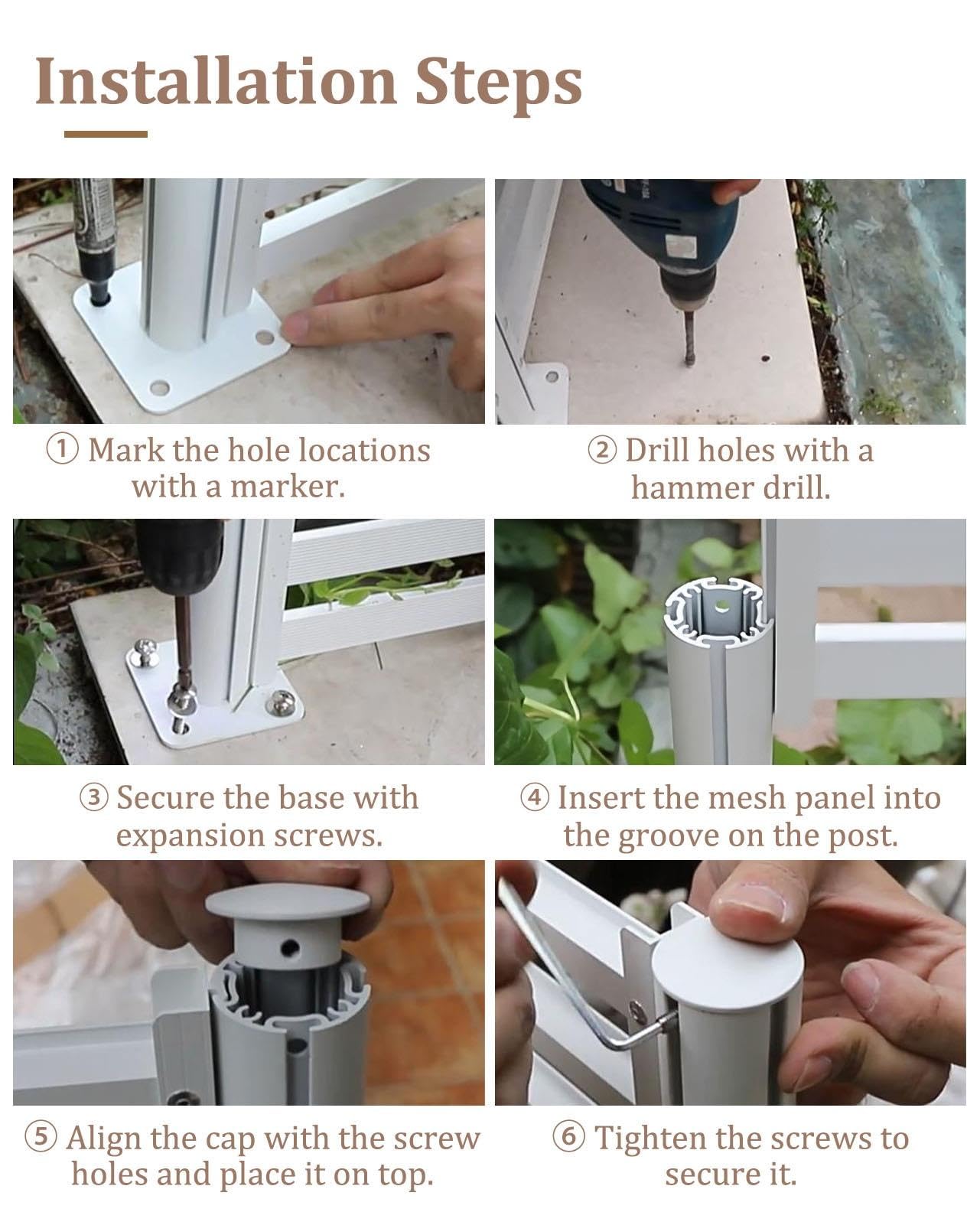 Installation Steps

① Mark the hole locations with a marker.

② Drill holes with a hammer drill.

③ Secure the base with expansion screws.

④ Insert the mesh panel into the groove on the post.

⑤ Align the cap with the screw holes and place it on top.

⑥ Tighten the screws to secure it.