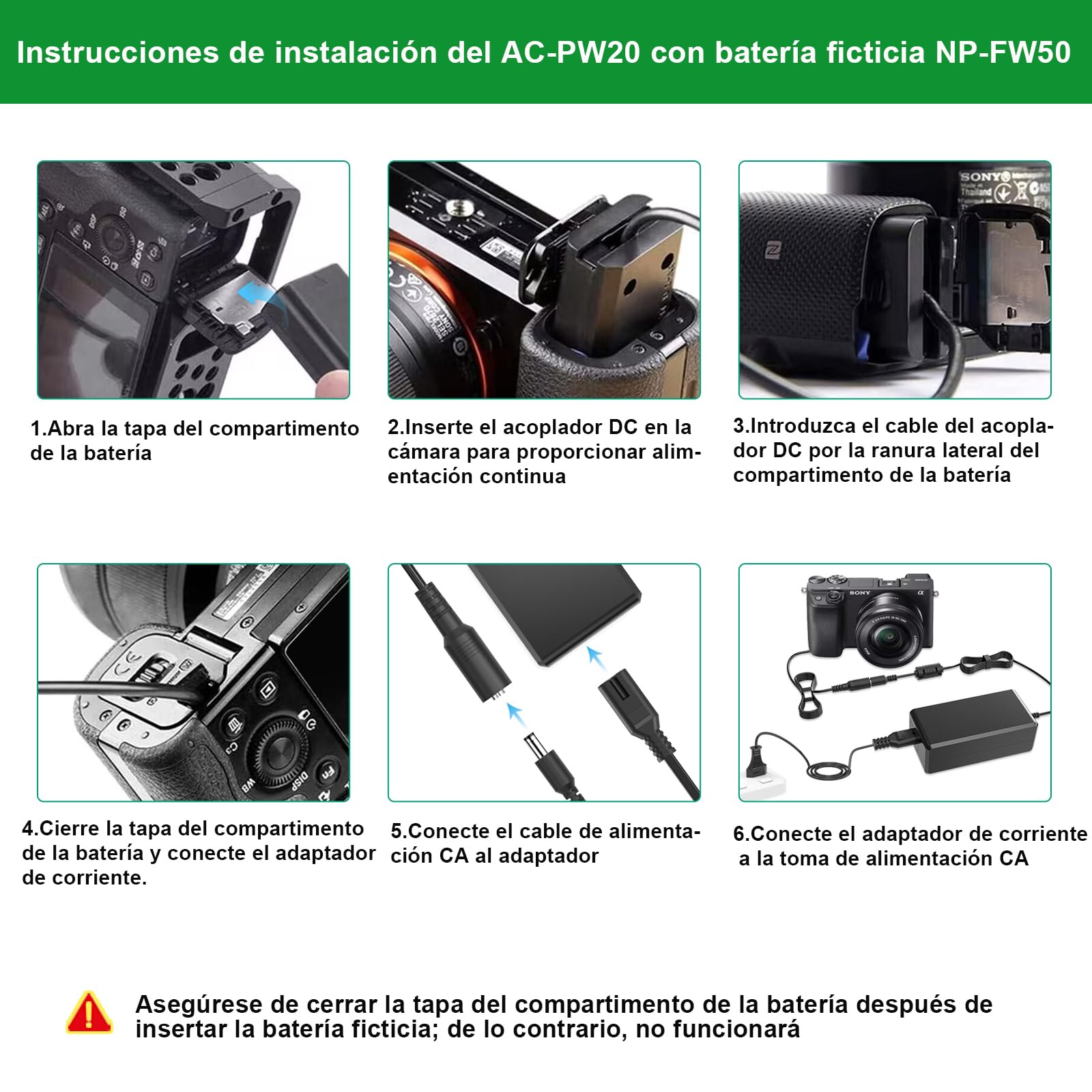 Instrucciones de instalación del AC-PW20 con batería ficticia NP-FW50

1.Abra la tapa del compartimento de la batería

2.Inserte el acoplador DC en la cámara para proporcionar alimentación continua

3.Introduzca el cable del acoplador DC por la ranura lateral del compartimento de la batería

4.Cierre la tapa del compartimento de la batería y conecte el adaptador de corriente.

5.Conecte el cable de alimentación CA al adaptador

6.Conecte el adaptador de corriente a la toma de alimentación CA

Asegúrese de cerrar la tapa del compartimento de la batería después de insertar la batería ficticia; de lo contrario, no funcionará