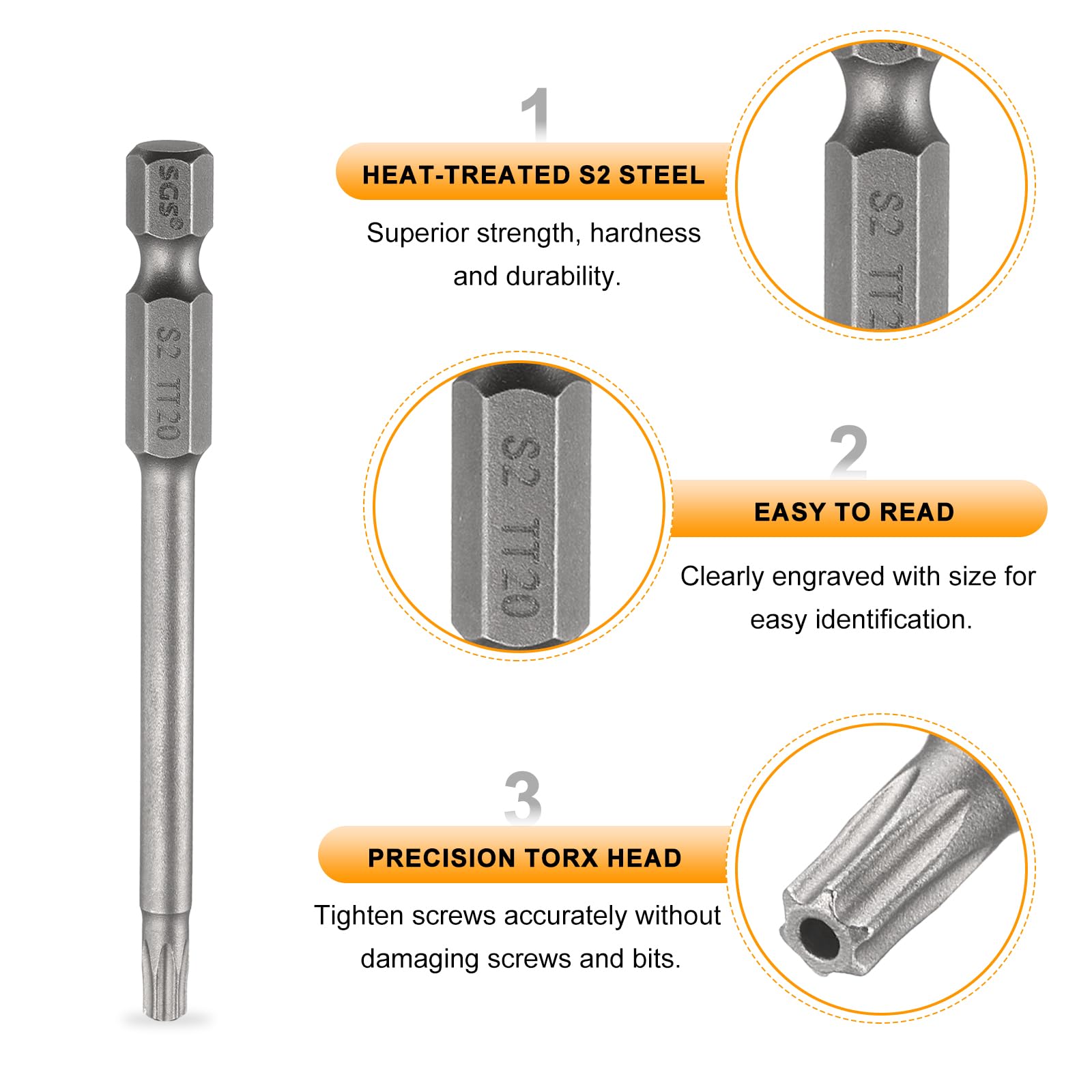 SGS®

S2 TT20

1

HEAT-TREATED S2 STEEL

Superior strength, hardness and durability.

S2 TT2

S2 TT20

2

EASY TO READ

Clearly engraved with size for easy identification.

3

PRECISION TORX HEAD

Tighten screws accurately without damaging screws and bits.