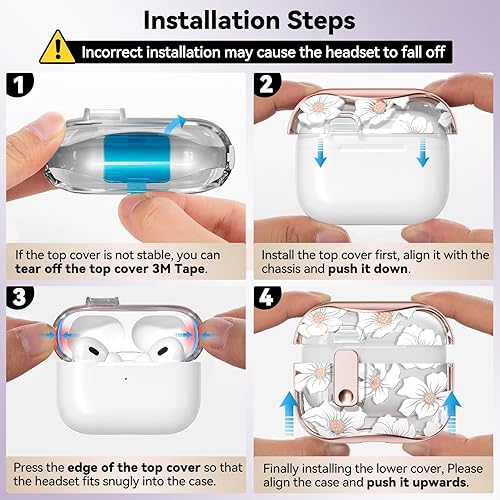 Installation Steps

Incorrect installation may cause the headset to fall off

1

If the top cover is not stable, you can tear off the top cover 3M Tape.

2

Install the top cover first, align it with the chassis and push it down.

3

Press the edge of the top cover so that the headset fits snugly into the case.

4

Finally installing the lower cover, Please align the case and push it upwards.