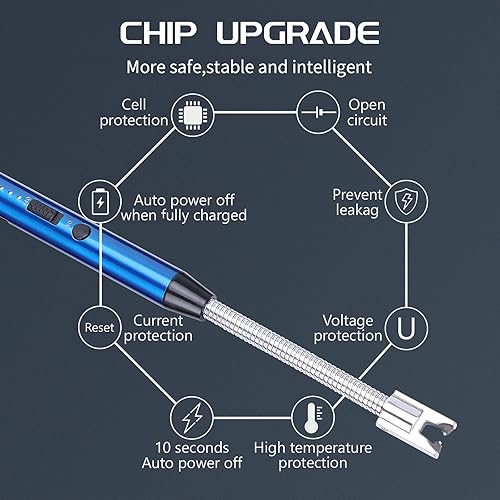 CHIP UPGRADE

More safe,stable and intelligent

Cell protection

Open circuit

Auto power off when fully charged

Prevent leakag

Reset

Current protection

Voltage protection

U

10 seconds Auto power off

High temperature protection