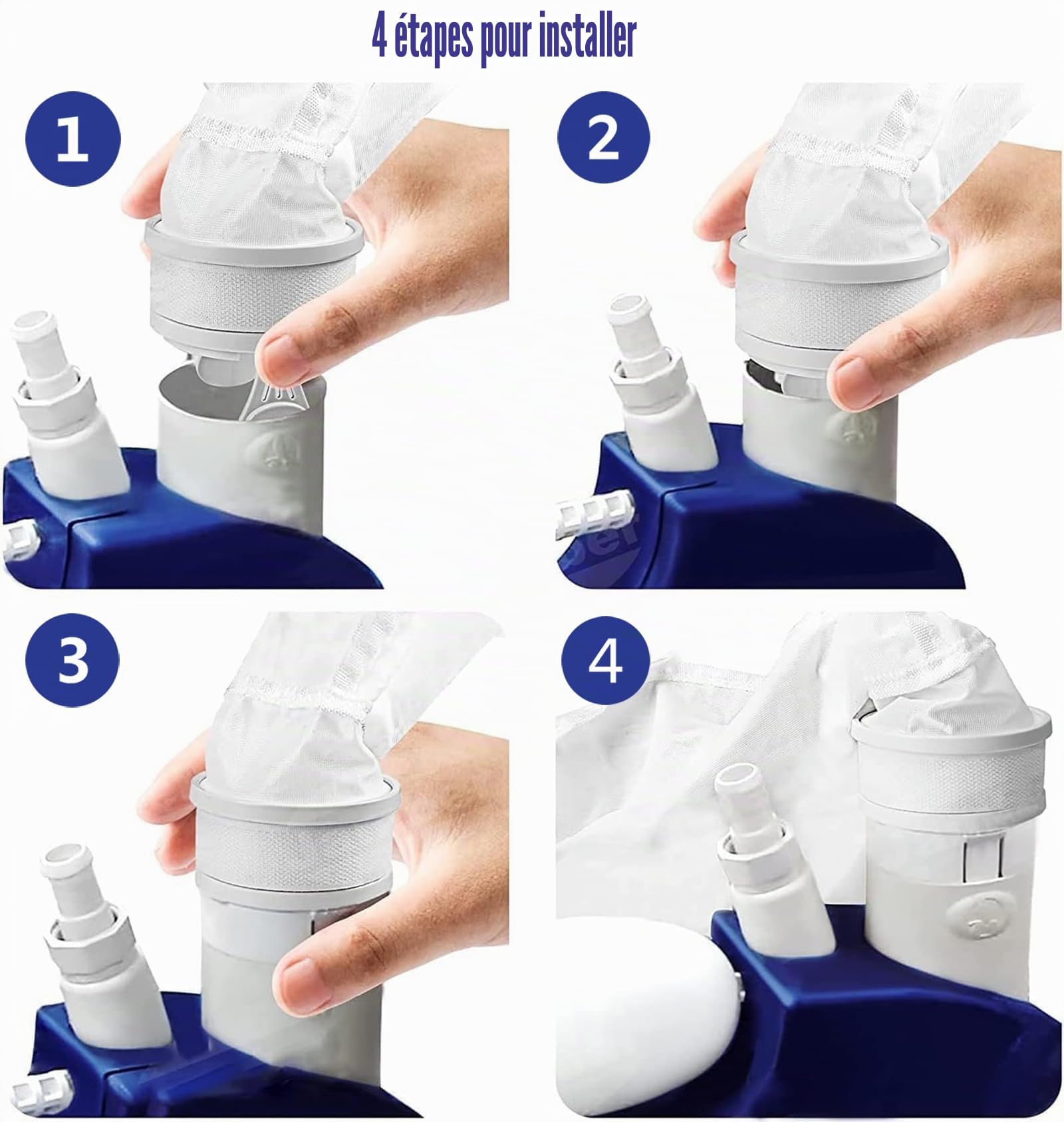 4 étapes pour installer

1

2

3

4