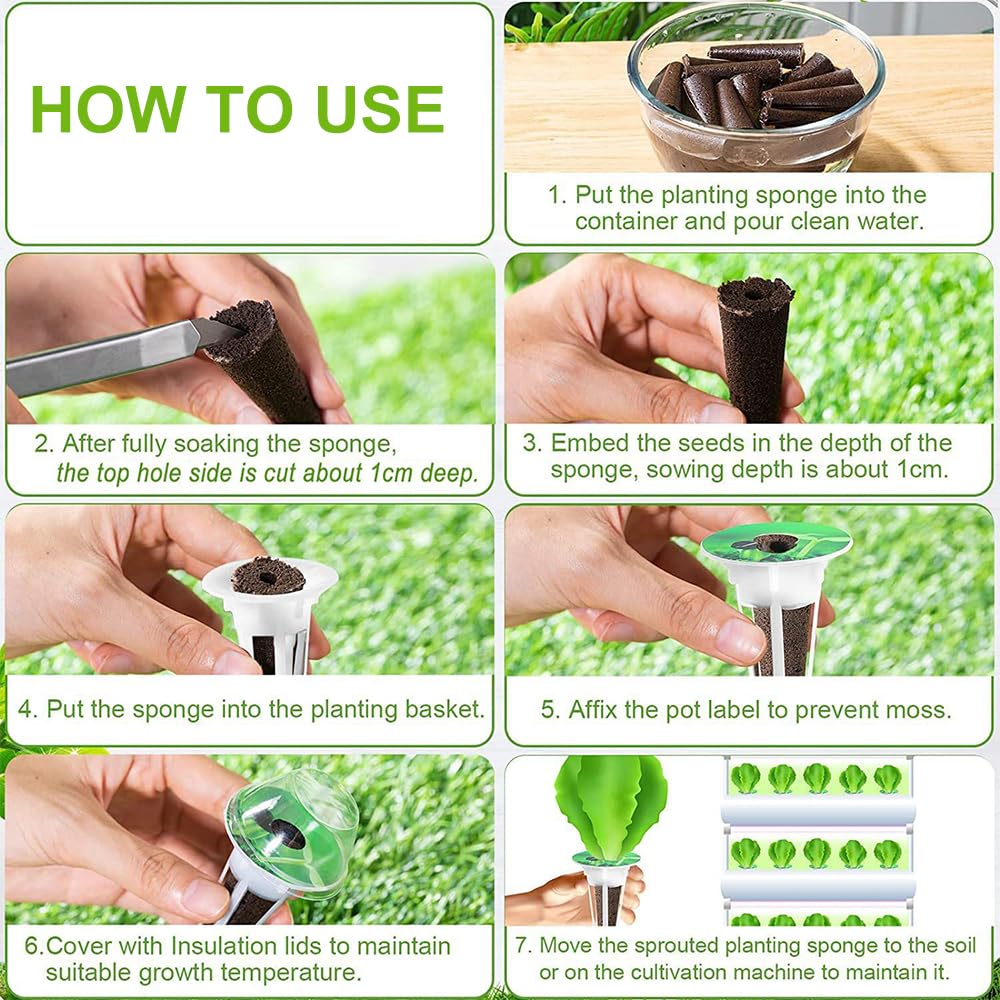 HOW TO USE

1. Put the planting sponge into the container and pour clean water.

2. After fully soaking the sponge, the top hole side is cut about 1cm deep.

3. Embed the seeds in the depth of the sponge, sowing depth is about 1cm.

4. Put the sponge into the planting basket.

5. Affix the pot label to prevent moss.

6.Cover with Insulation lids to maintain suitable growth temperature.

7. Move the sprouted planting sponge to the soil or on the cultivation machine to maintain it.