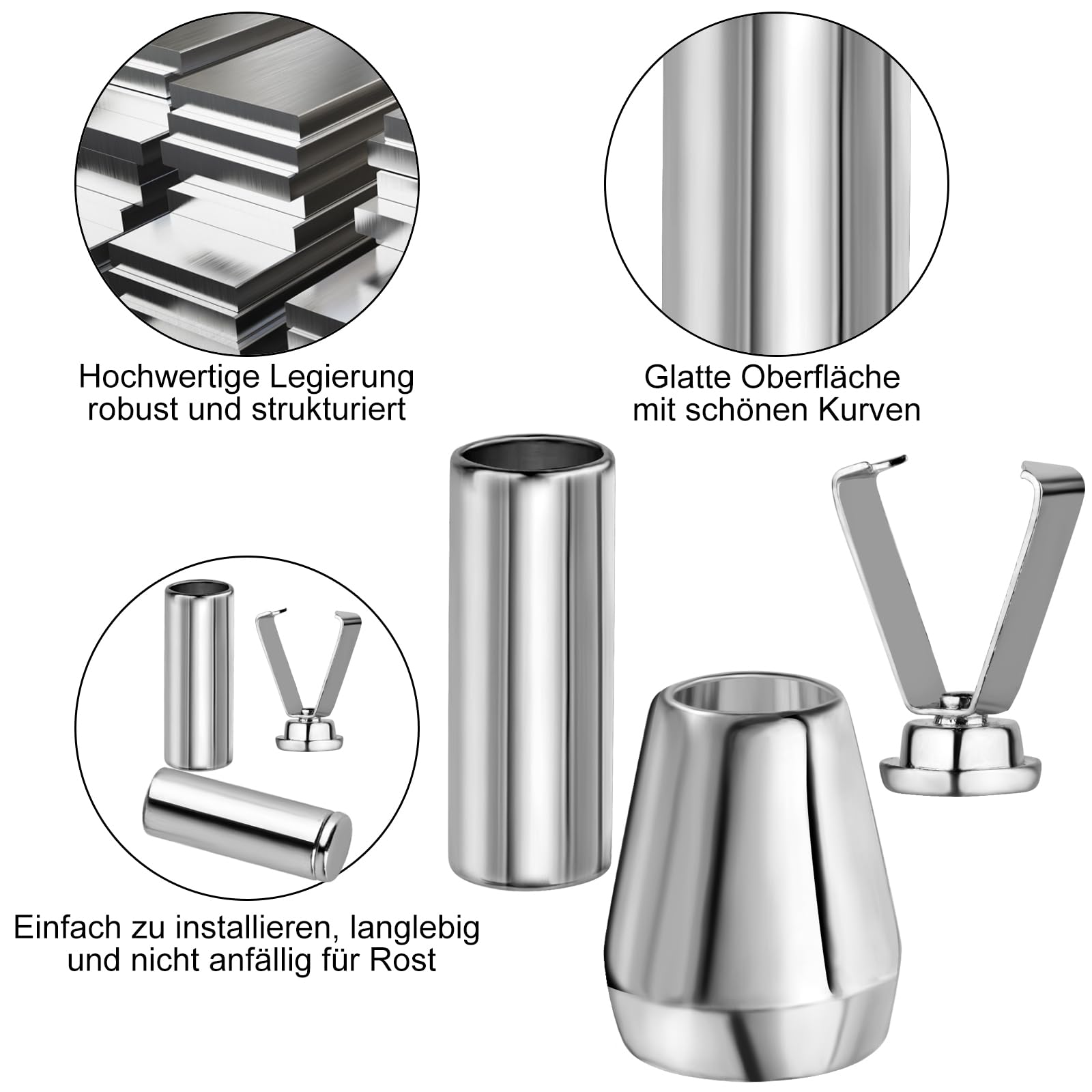 Hochwertige Legierung
robust und strukturiert

Glatte Oberfläche
mit schönen Kurven

Einfach zu installieren, langlebig
und nicht anfällig für Rost